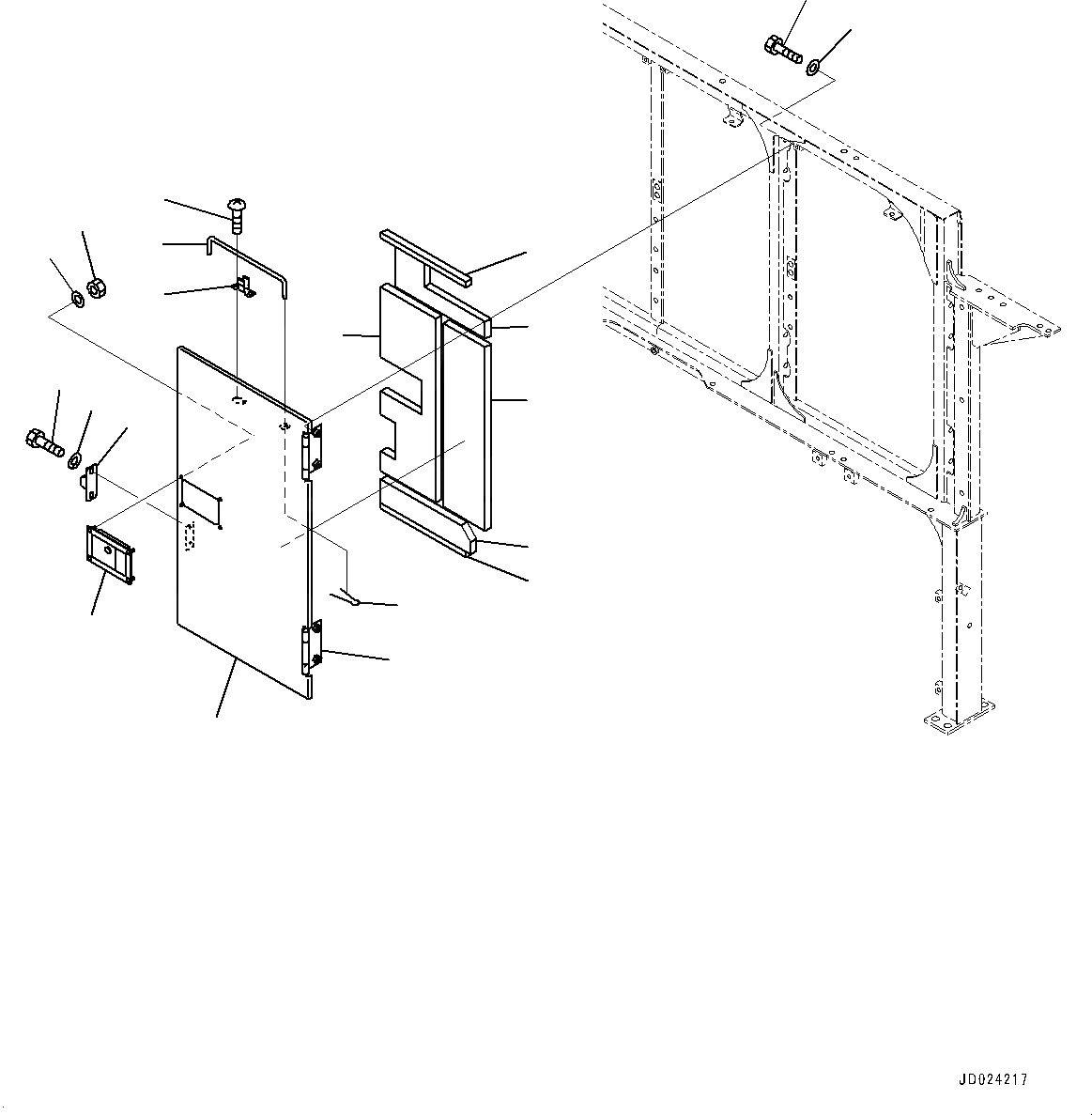 JD024217