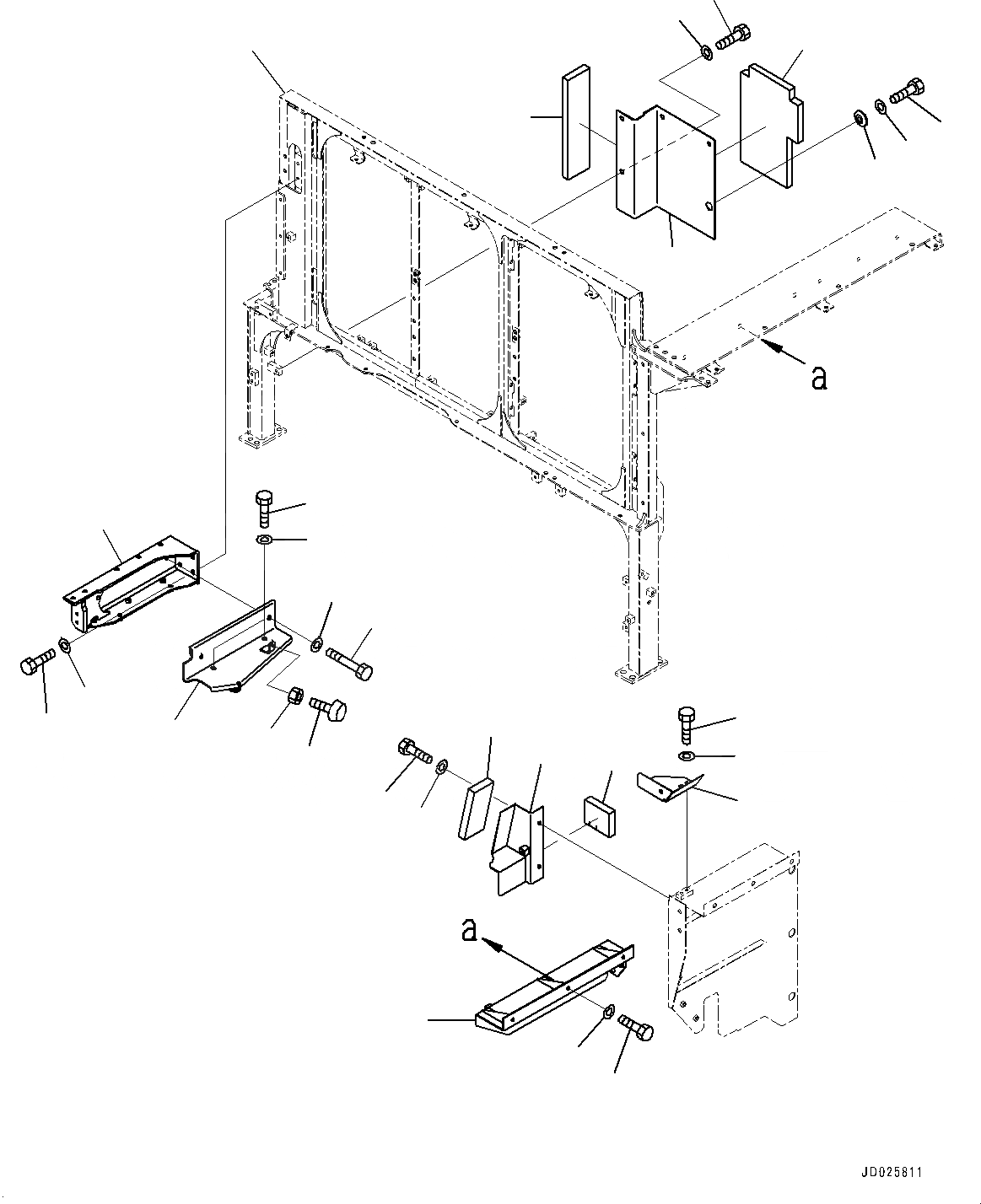 a

a

JD025811