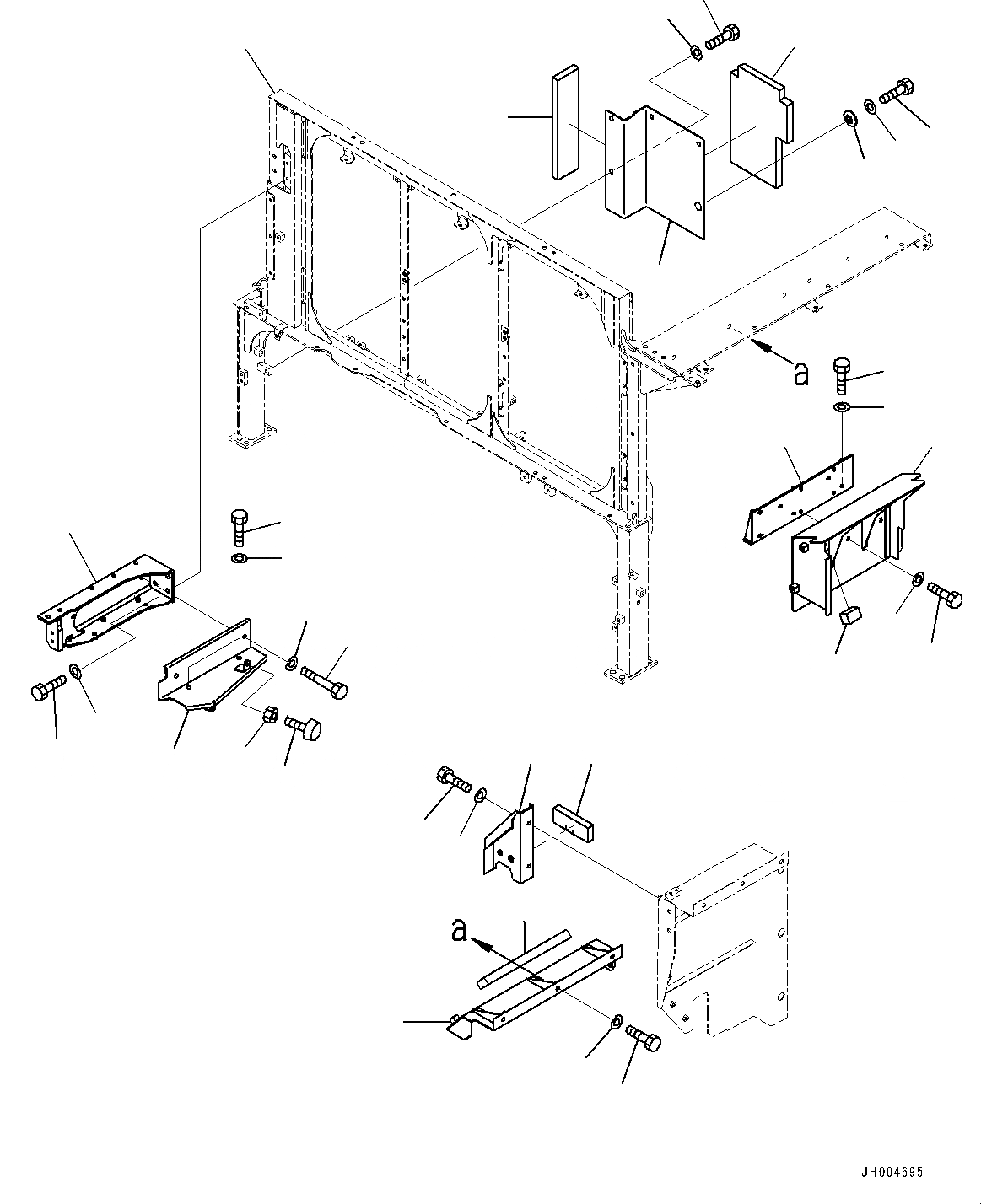 a

a

JH004695