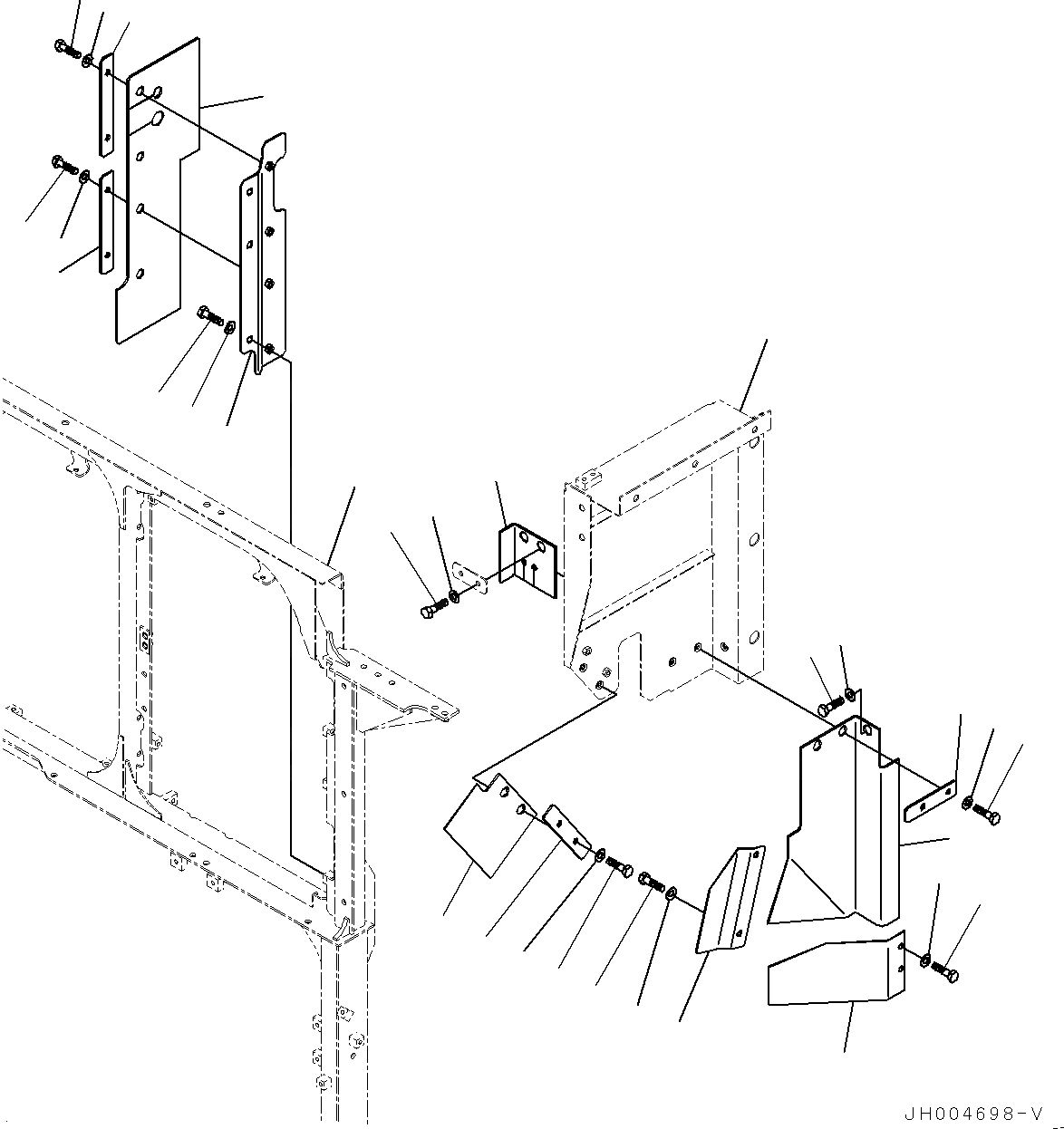 JH004698-V