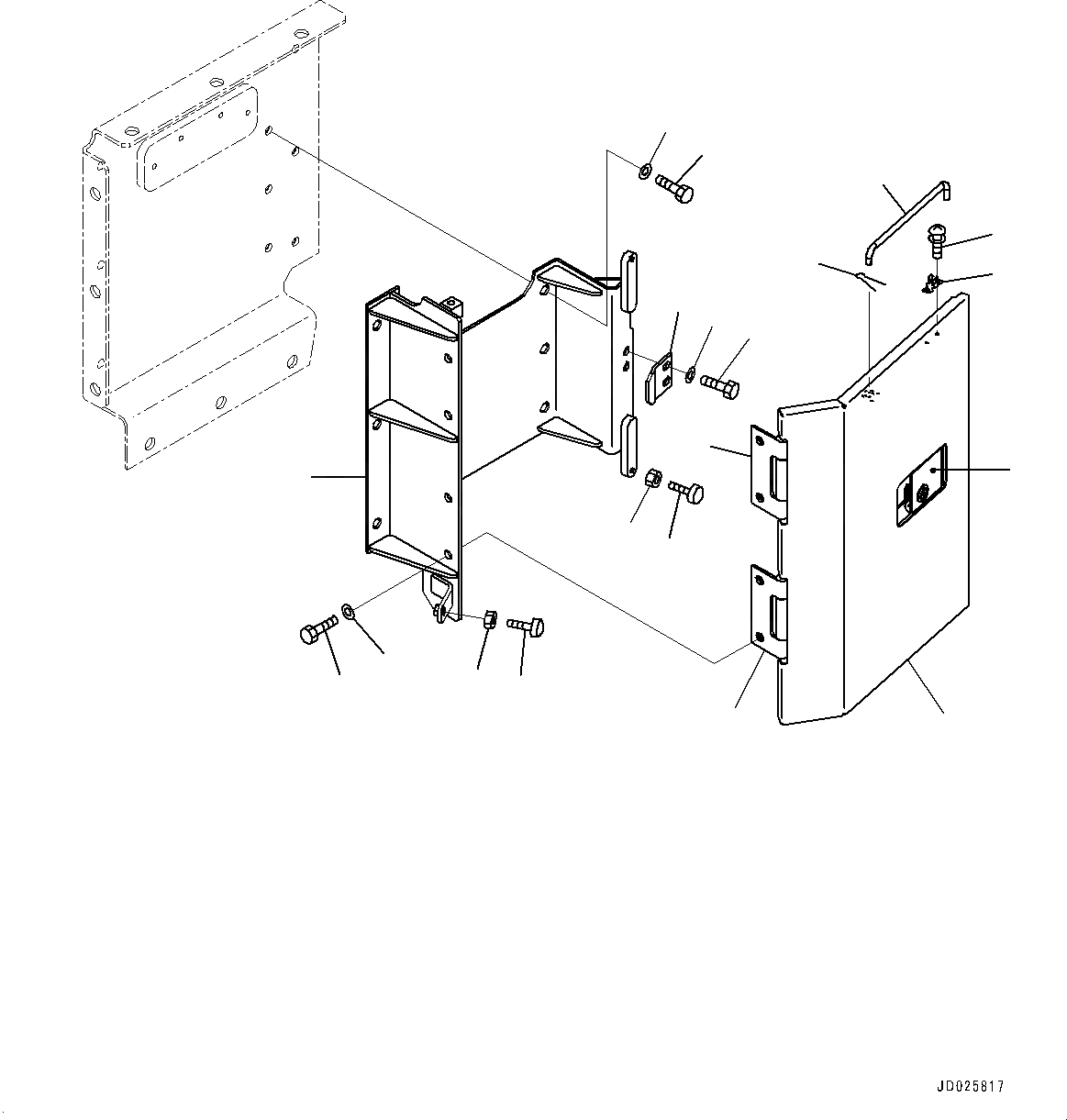 JD025817