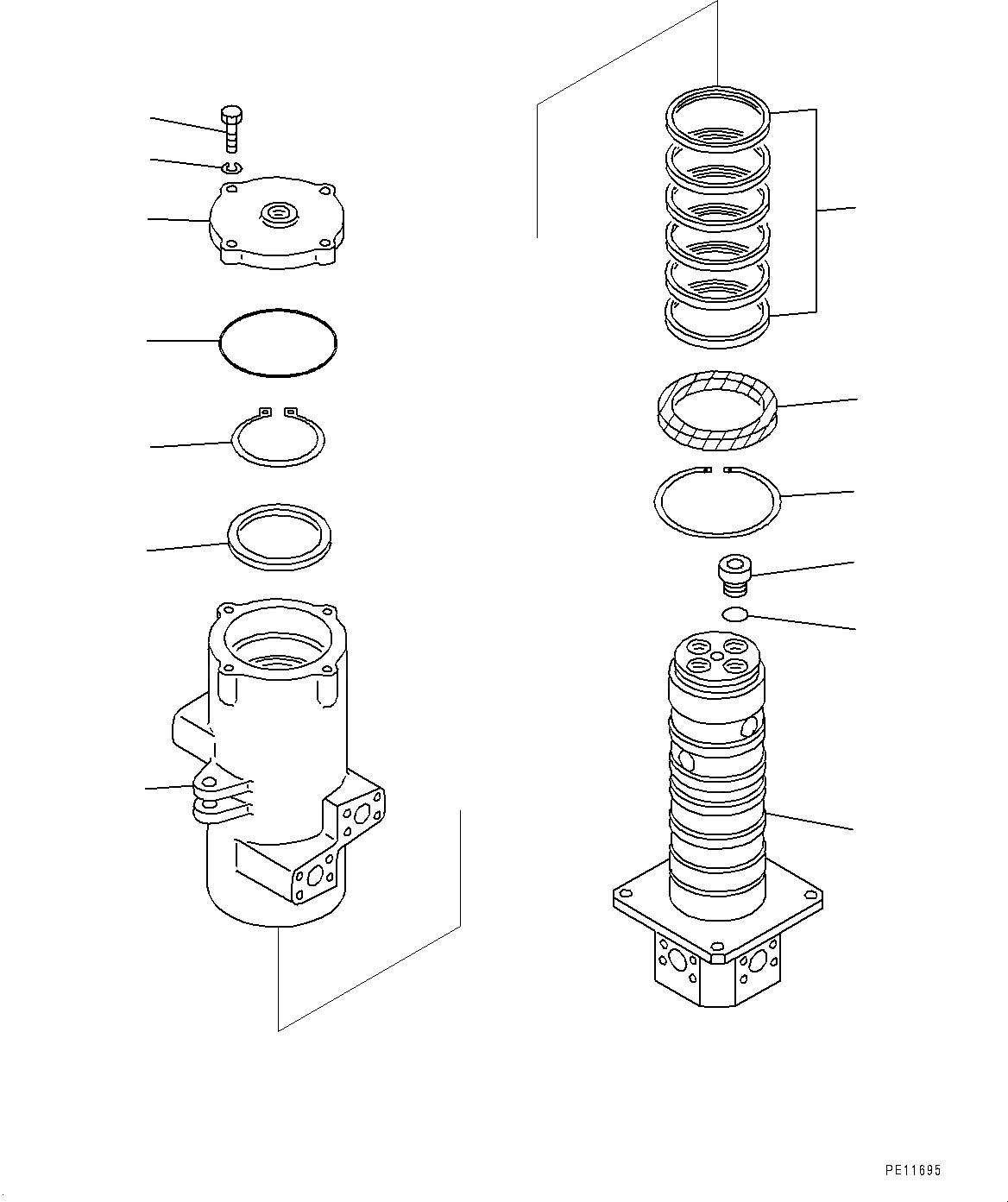 PE11695