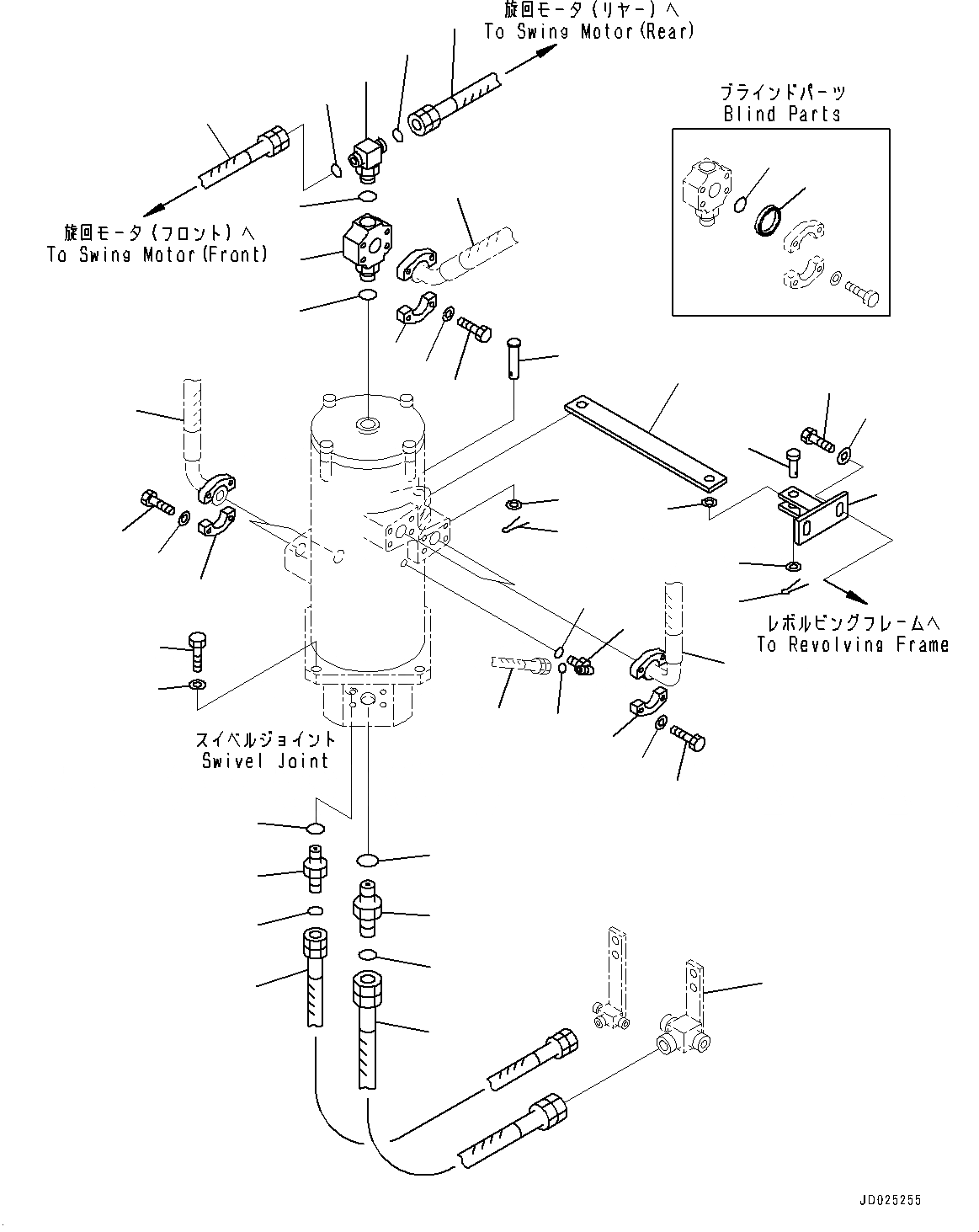 旋回モータ(リヤー)へ
To Swing Motor(Rear)

ブラインドパーツ
Blind Parts

旋回モータ(フロント)へ
To Swing Motor(Front)

レボルビングフレームへ
To Revolving Frame

スイベルジョイント
Swivel Joint

JD025255