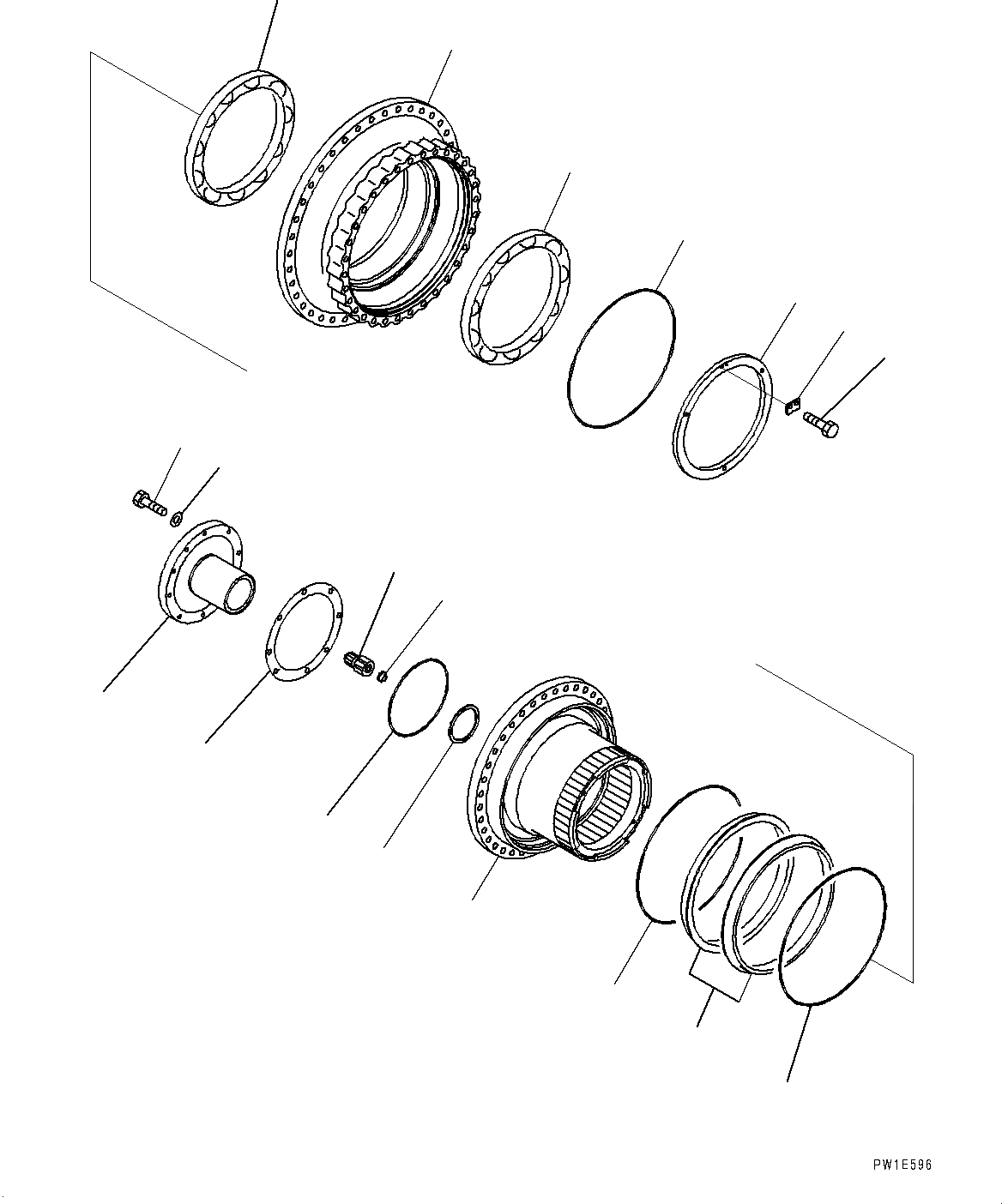 PW1E596