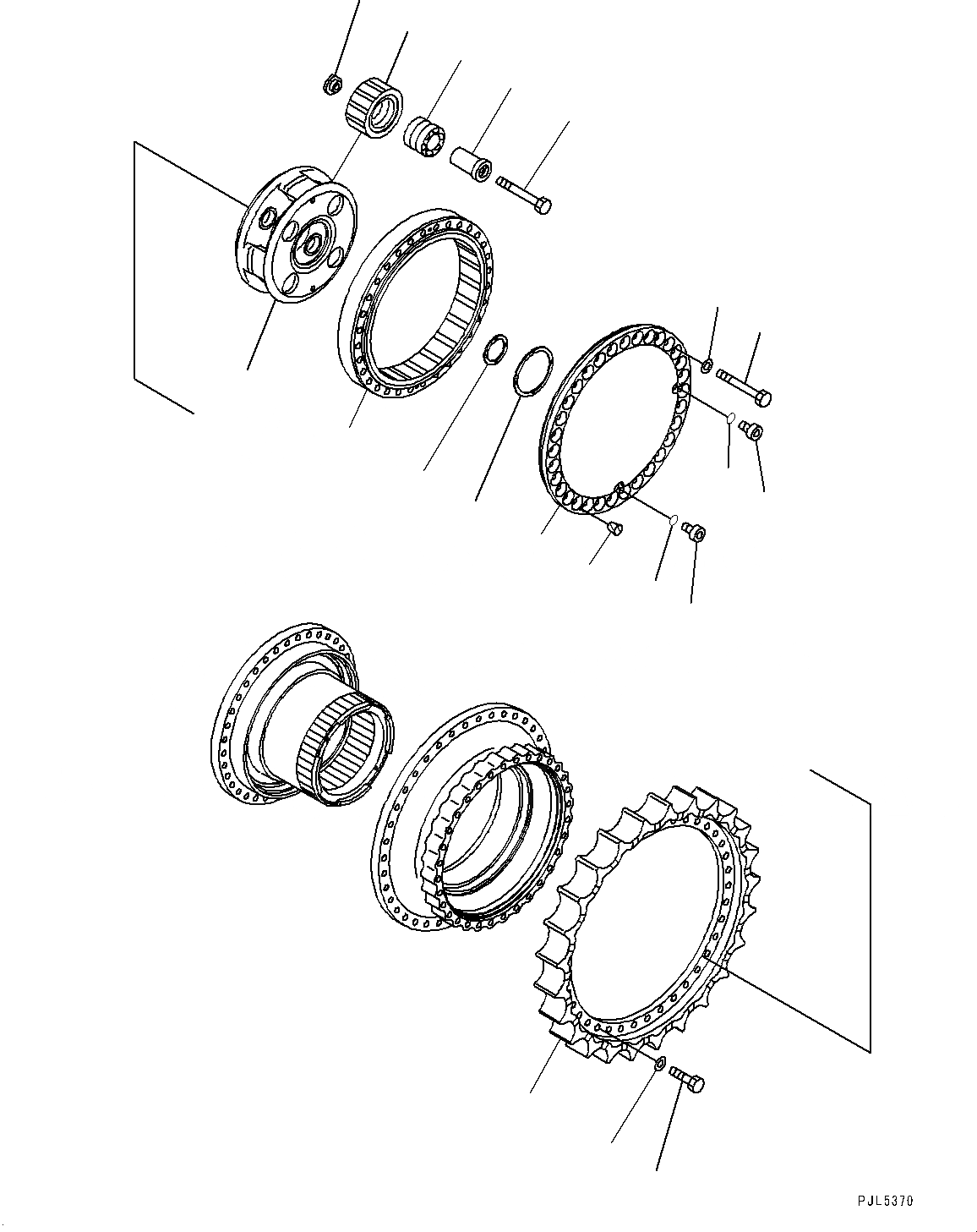 PJL5370