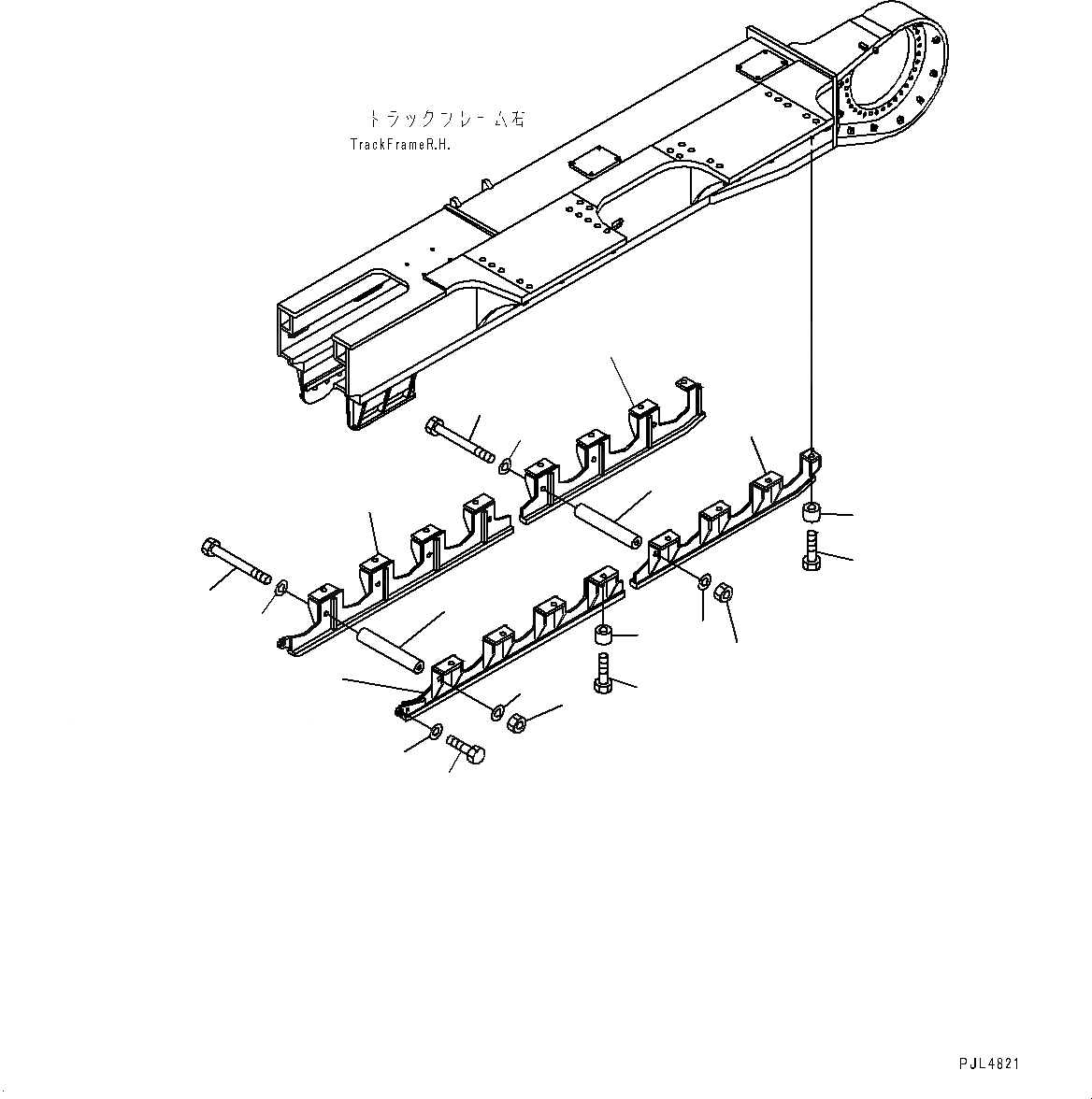 トラックフレーム右
TrackFrameR.H.

PJL4821