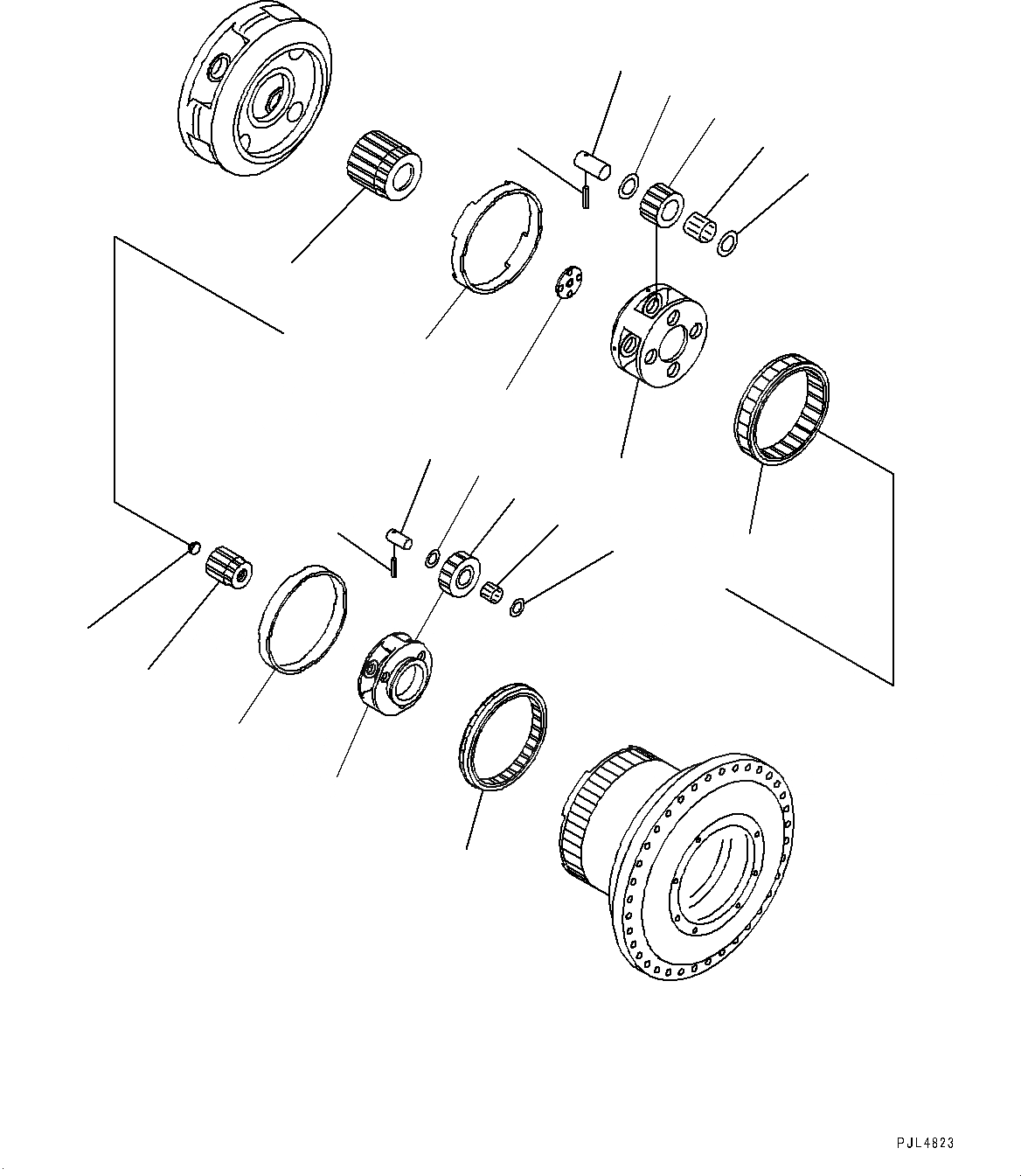 PJL4823