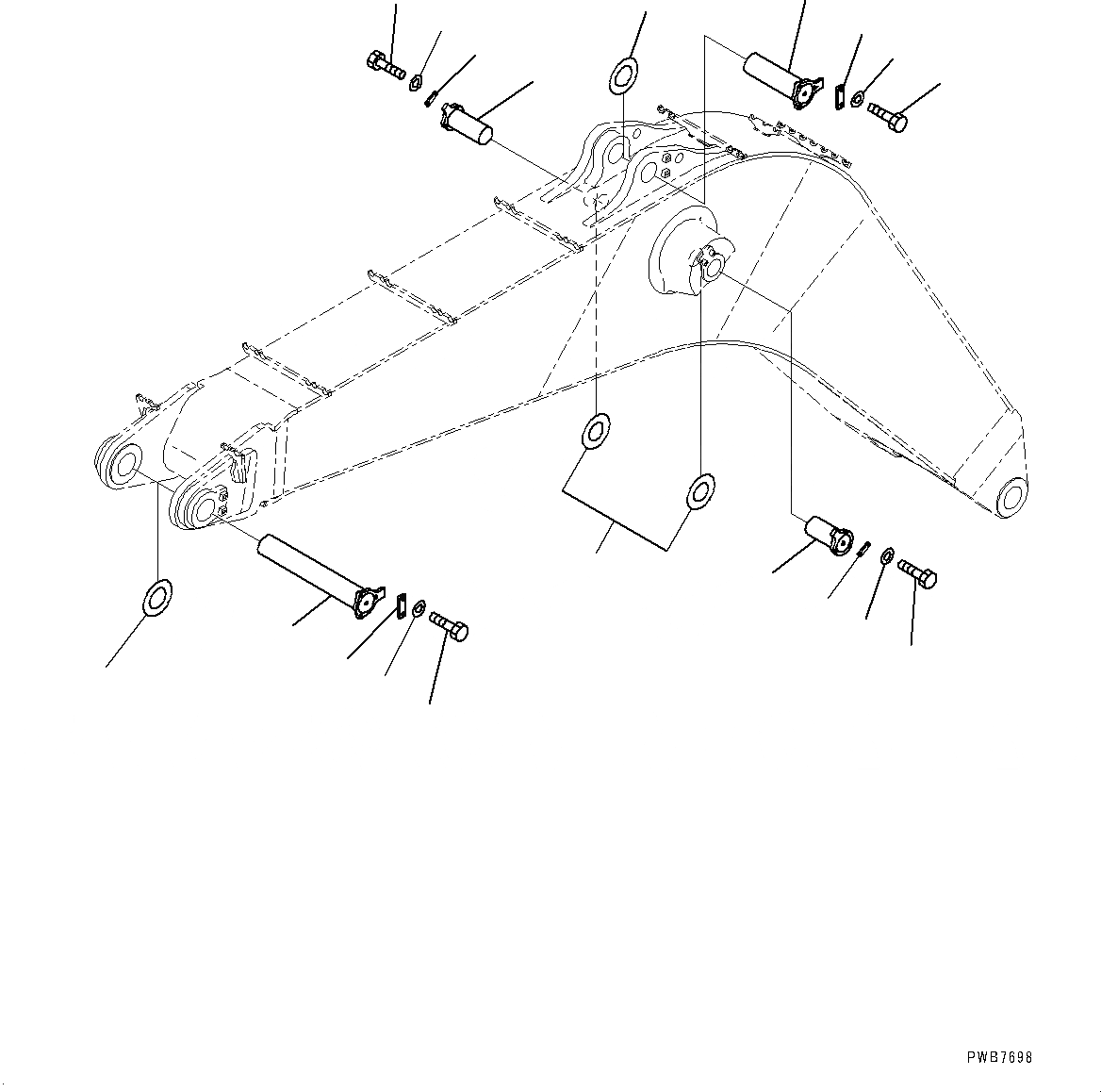 PWB7698