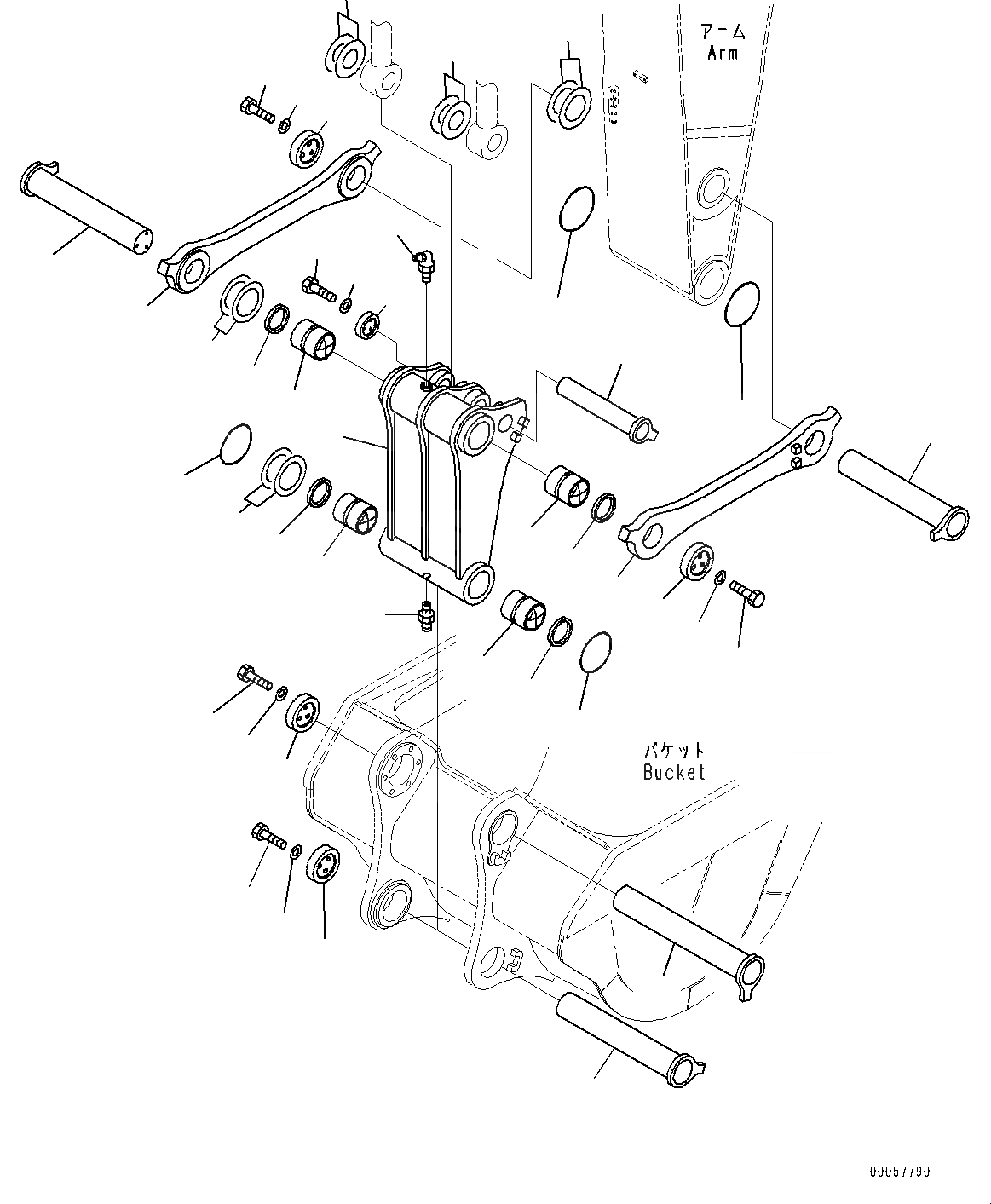 アーム
Arm

バケット
Bucket

00057790