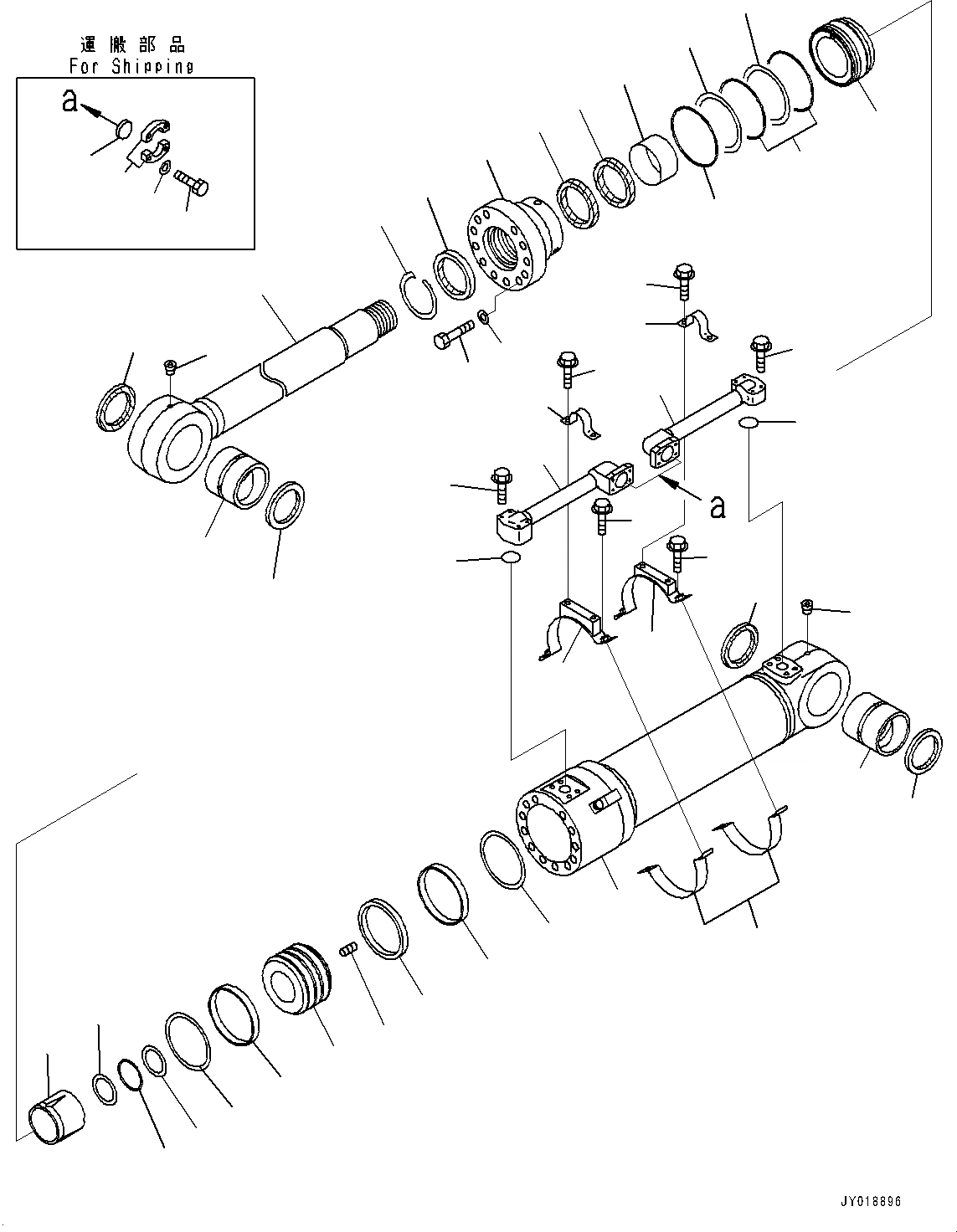 運搬部品
For Shipping

a

a

JY018896