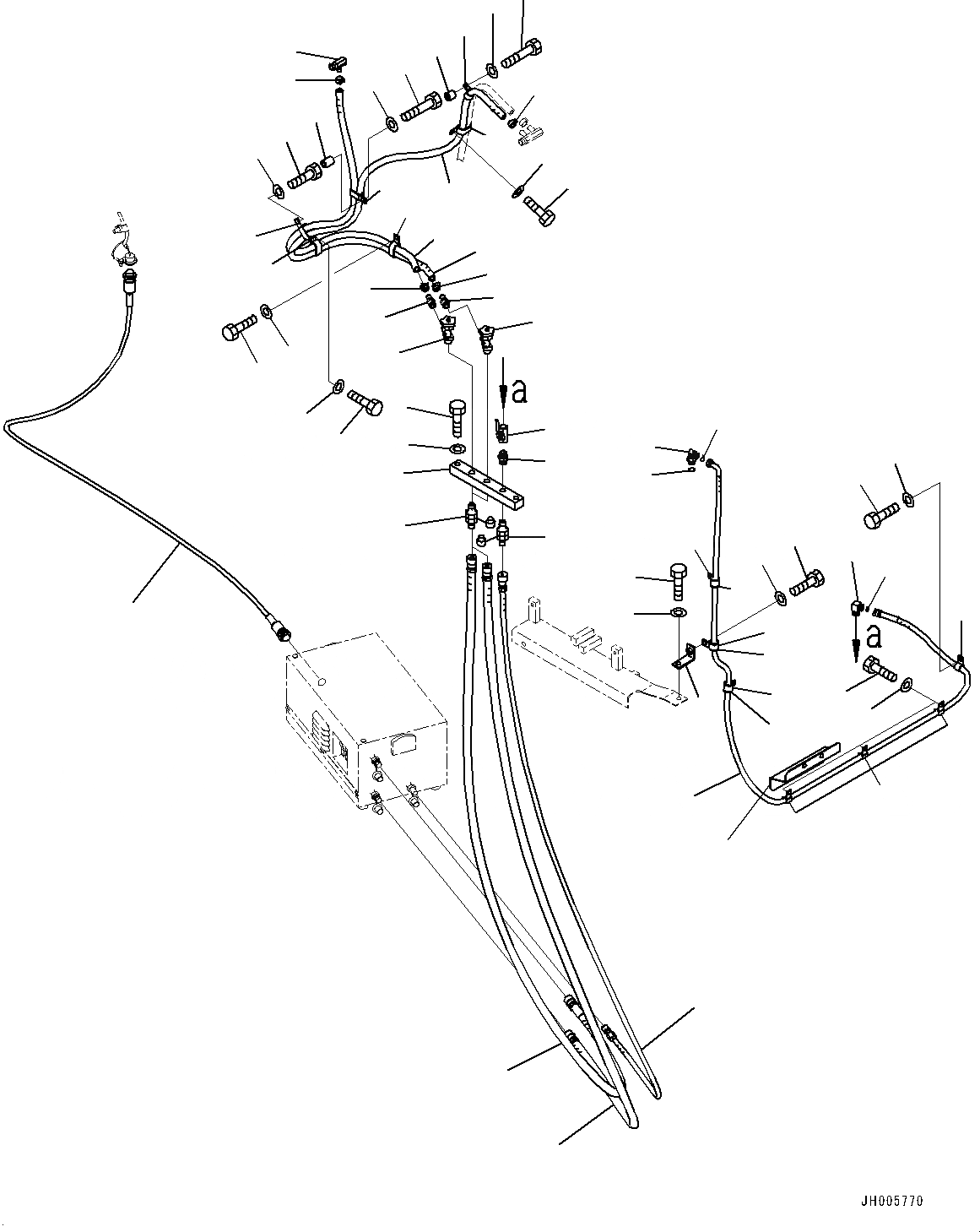 a

a

JH005770