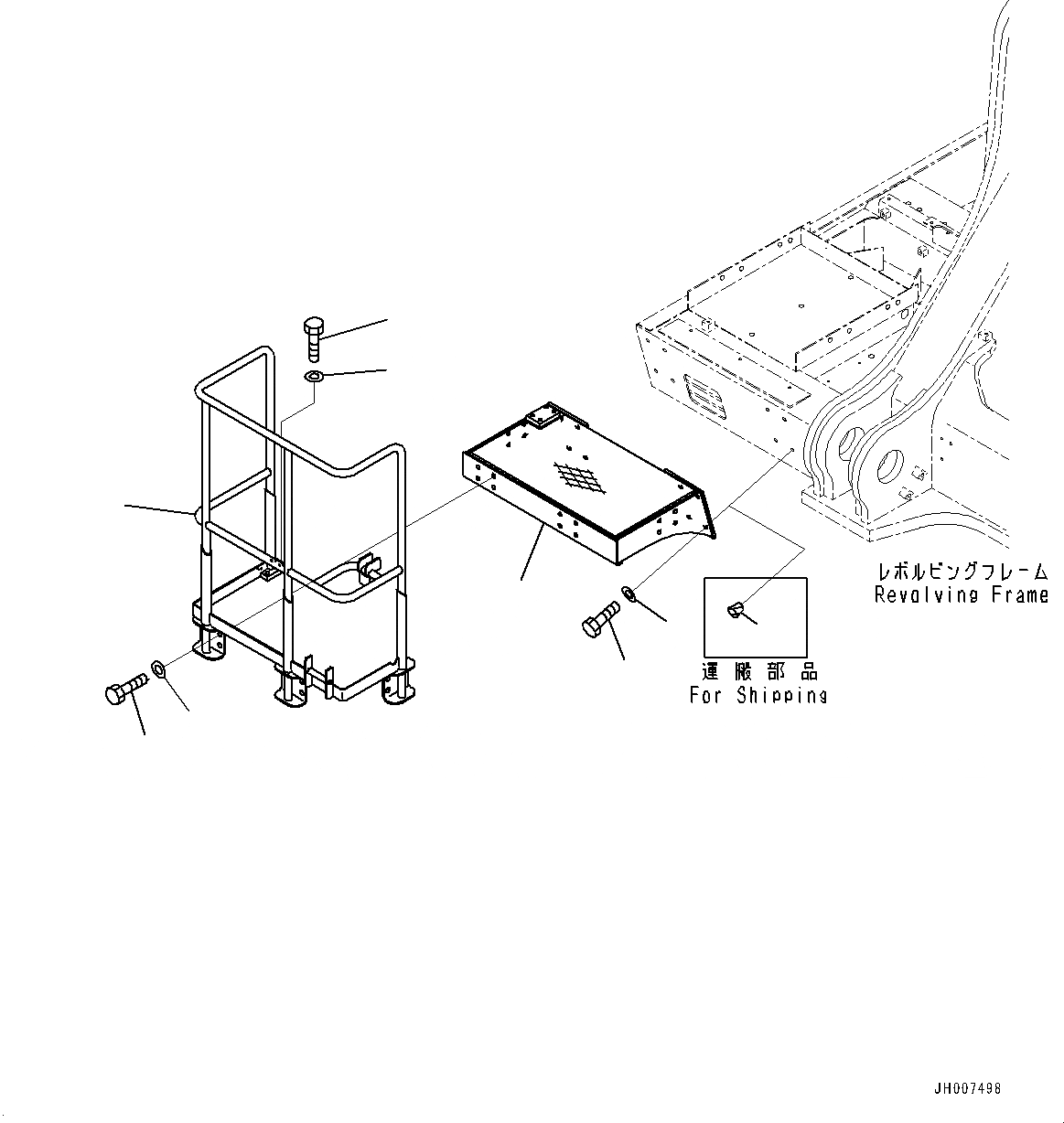 レボルビングフレーム
Revolving Frame

運搬部品
For Shipping

JH007498