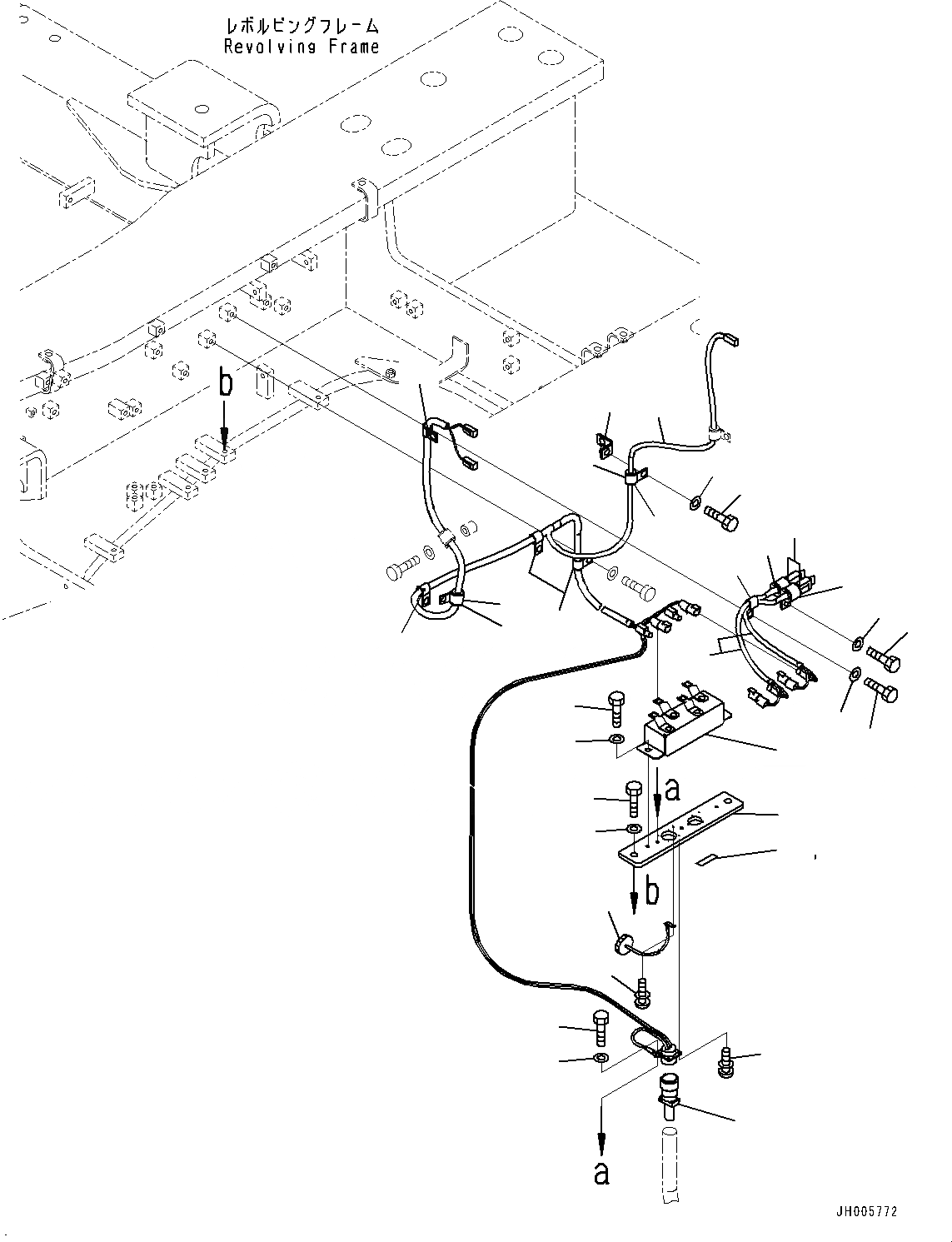 レボルビングフレーム
Revolving Frame

b

a

b

a

JH005772