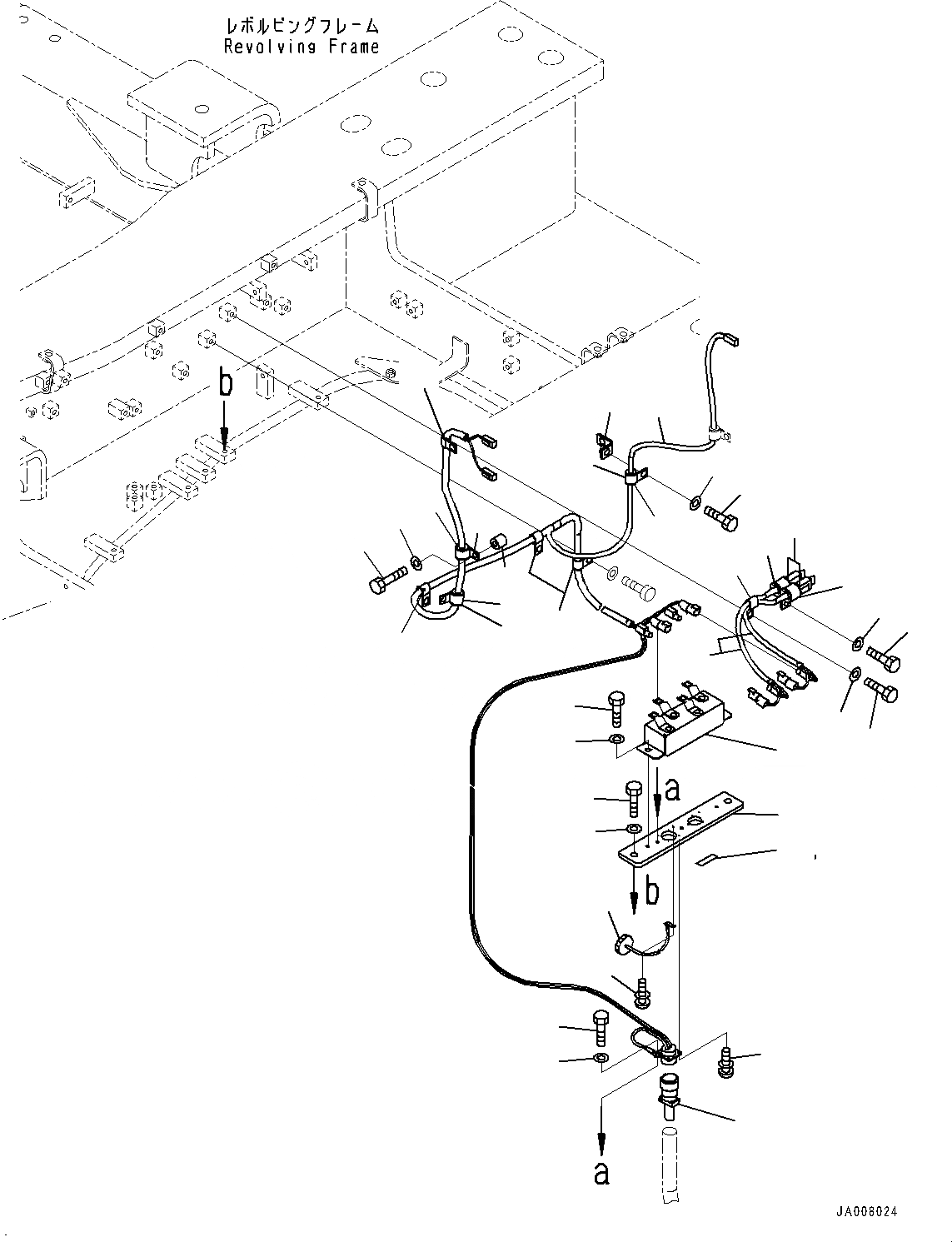 レボルビングフレーム
Revolving Frame

b

a

b

a

JA008024