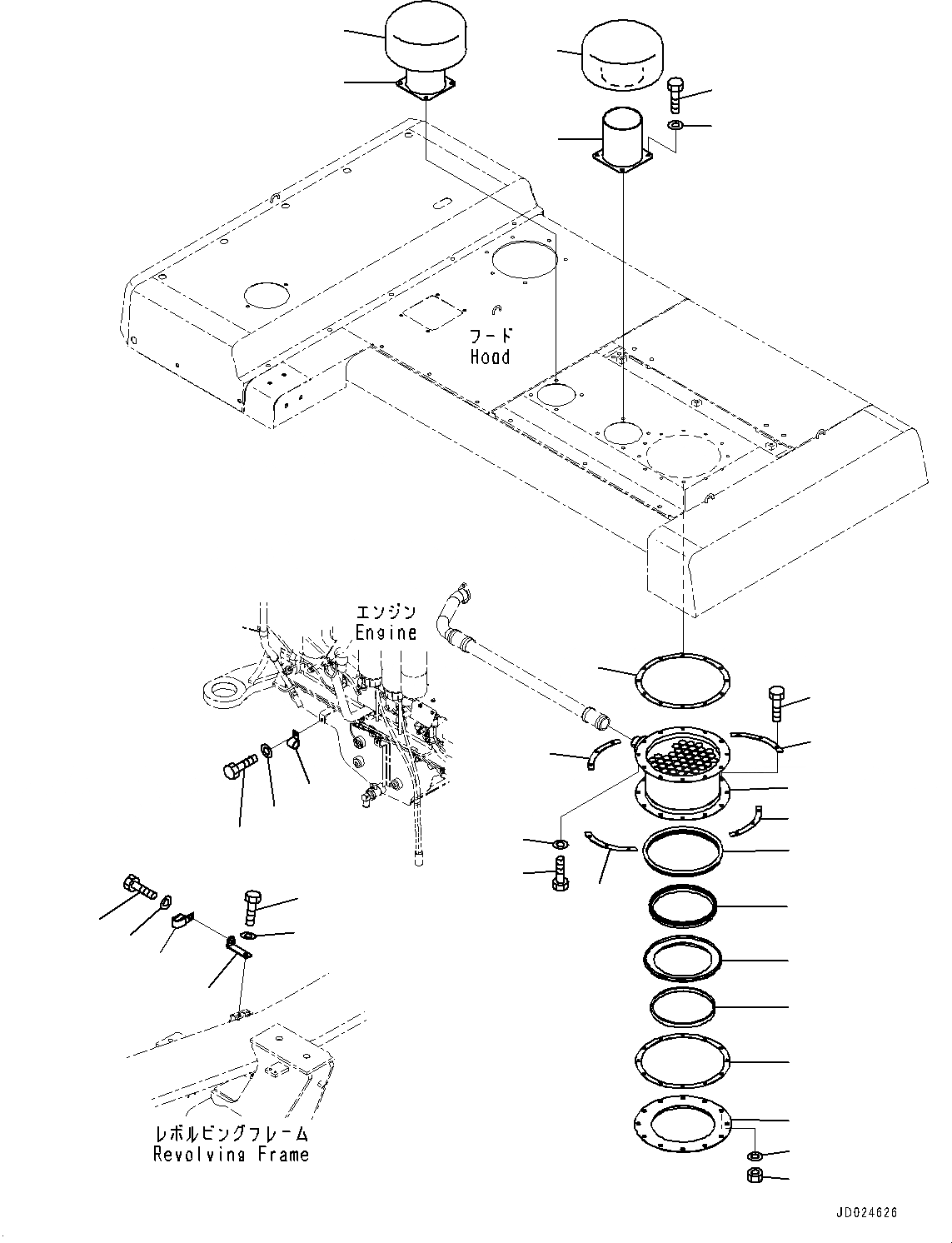 フード
Hood

エンジン
Engine

レボルビングフレーム
Revolving Frame

JD024626