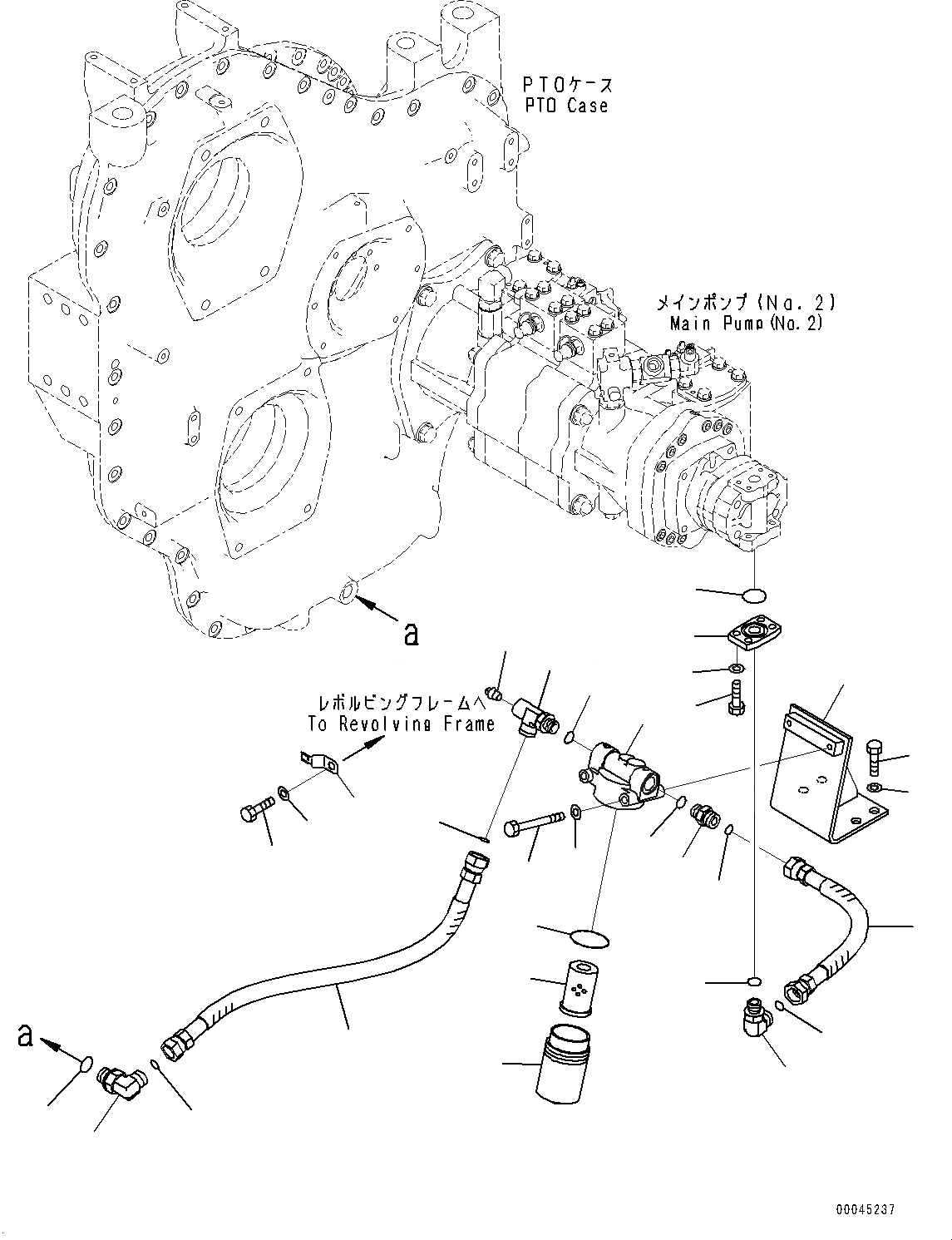 PTOケース
PTO Case

メインポンプ (No. 2)
Main Pump (No. 2)

a

レボルビングフレームへ
To Revolving Frame

a

00045237