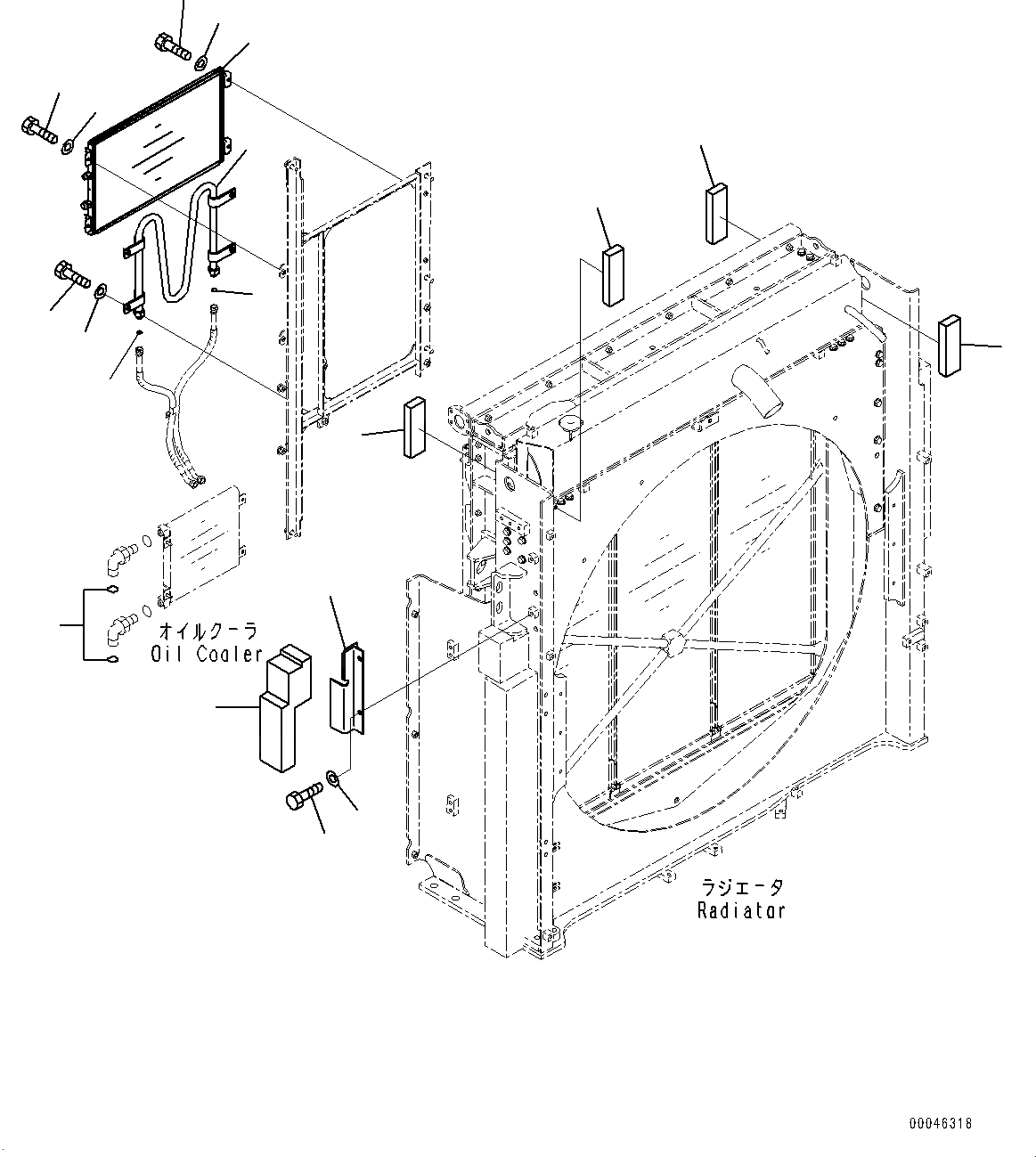 オイルクーラ
Oil Cooler

ラジエータ
Radiator

00046318