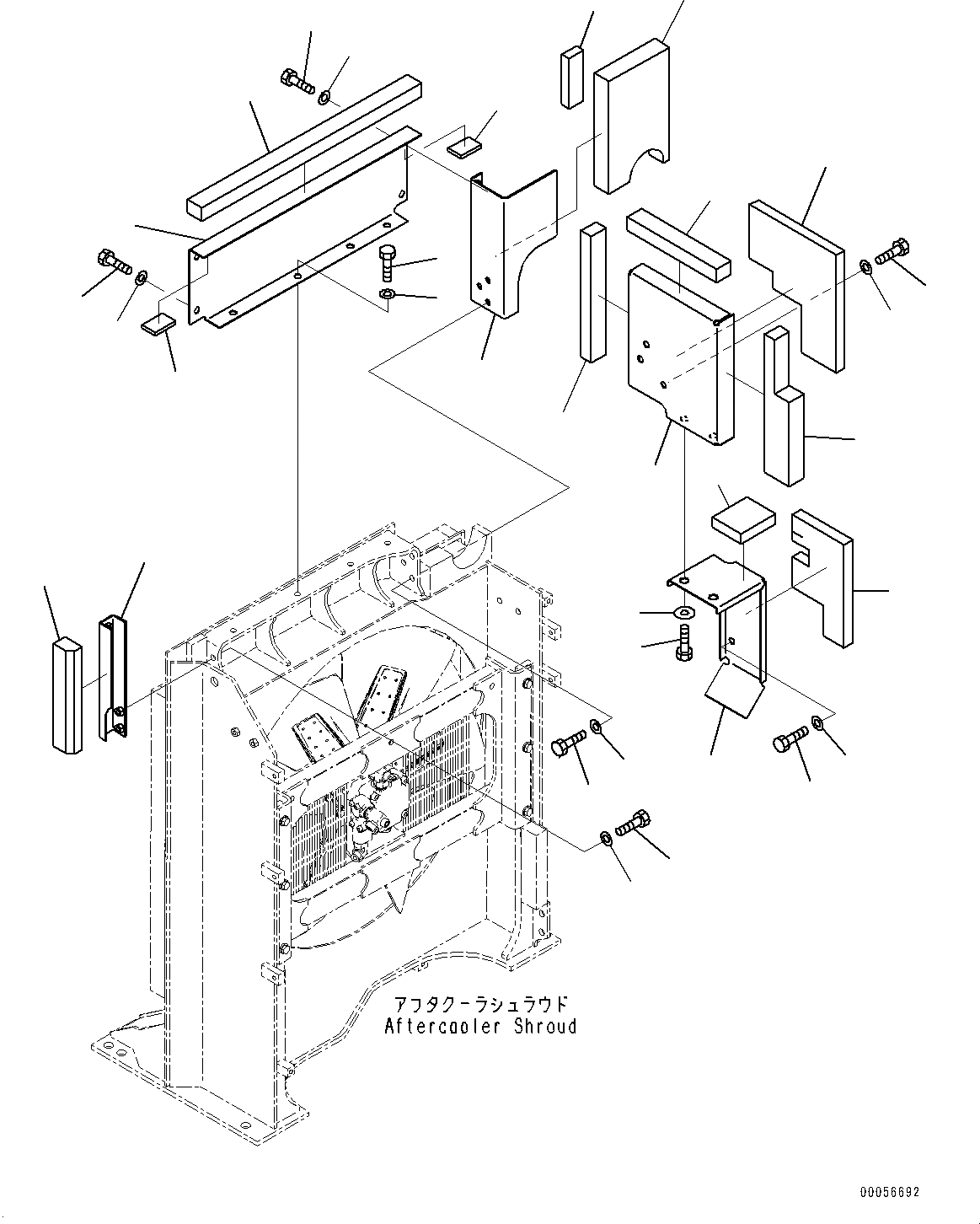 アフタクーラシュラウド
Aftercooler Shroud

00056692