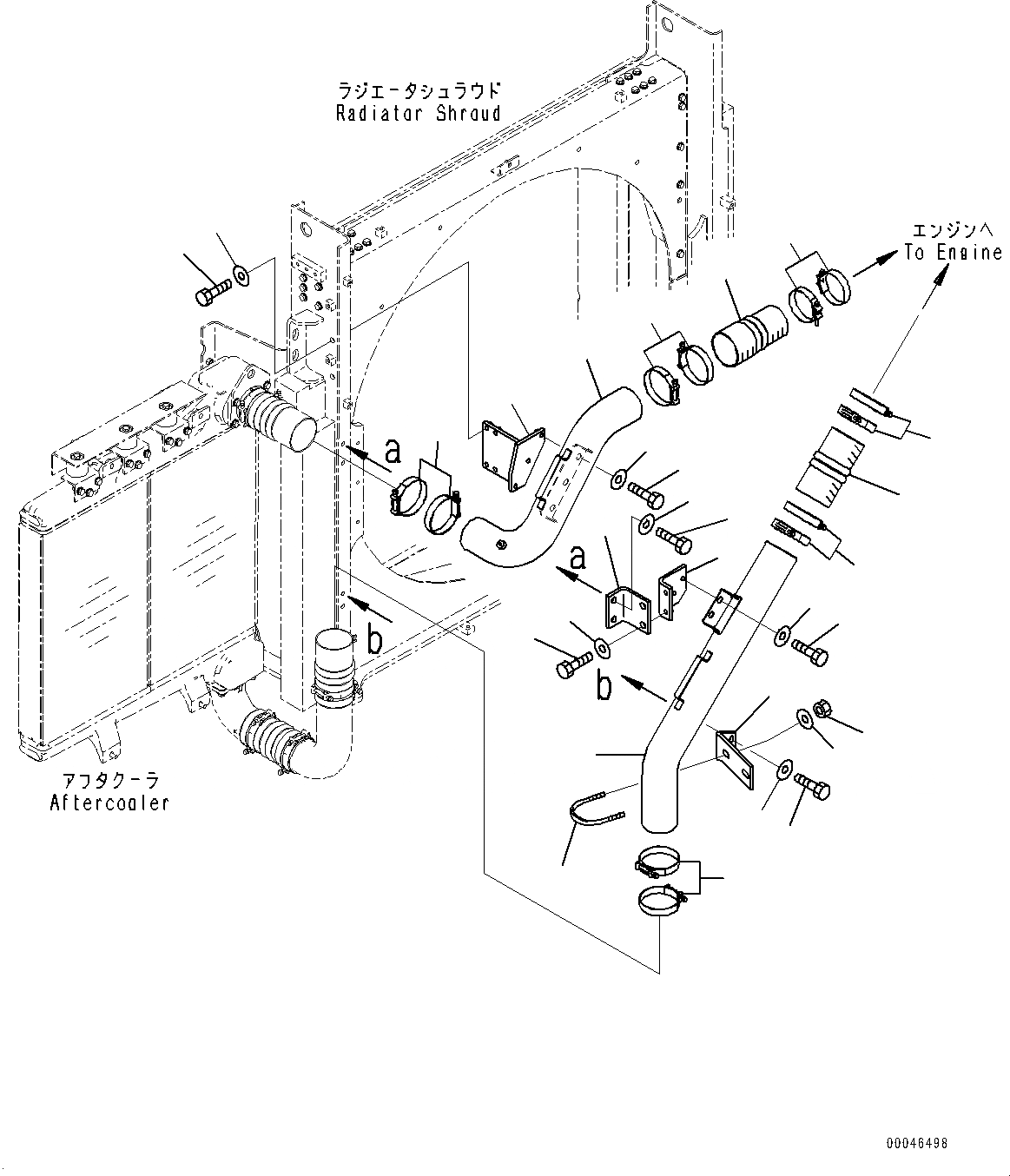 ラジエータシュラウド
Radiator Shroud

エンジンへ
To Engine

a

a

b

b

アフタクーラ
Aftercooler

00046498