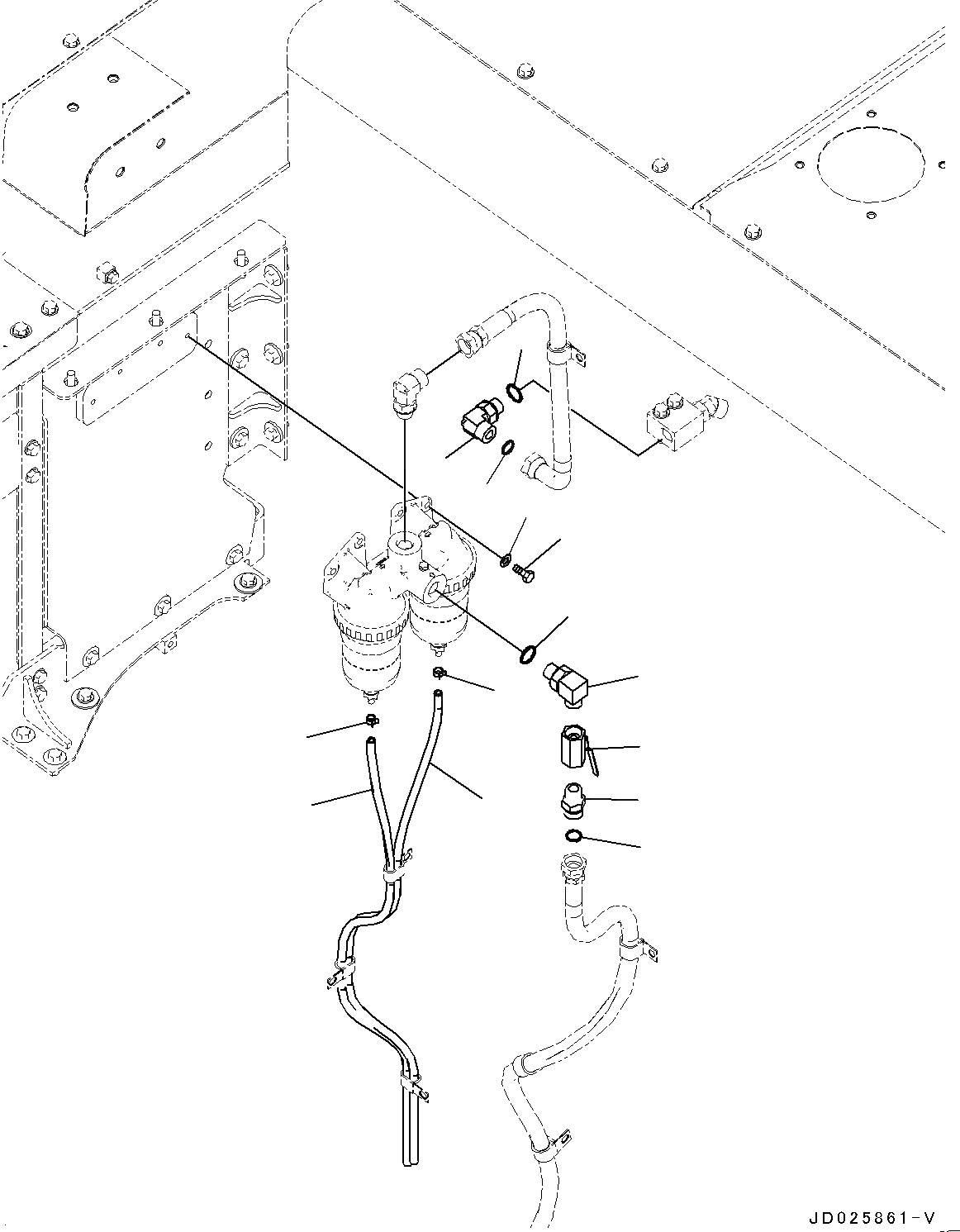 JD025861-V