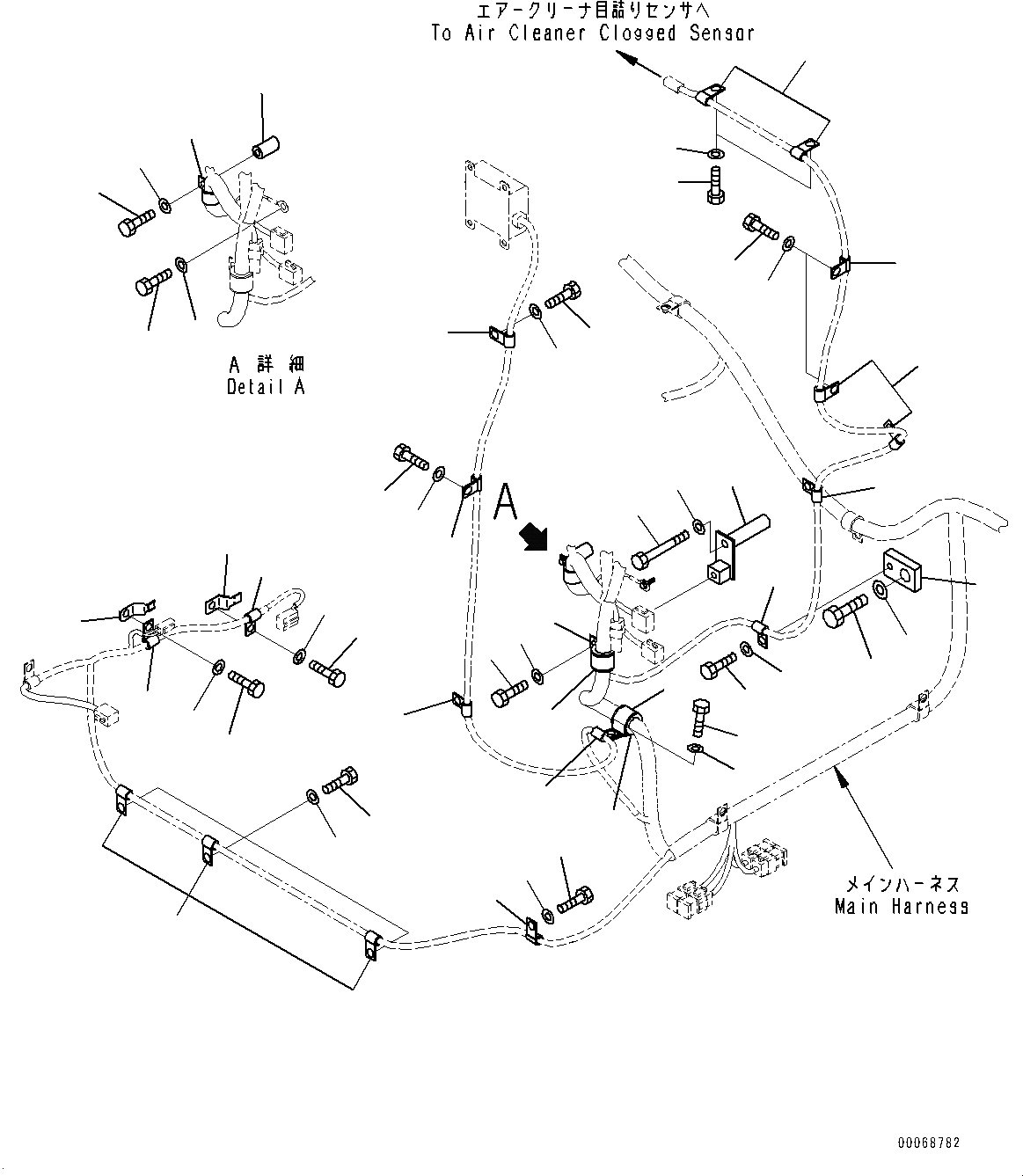 エアークリーナ目詰りセンサへ
To Air Cleaner Clogged Sensor

A 詳 細
Detail A

A

メインハーネス
Main Harness

00068782