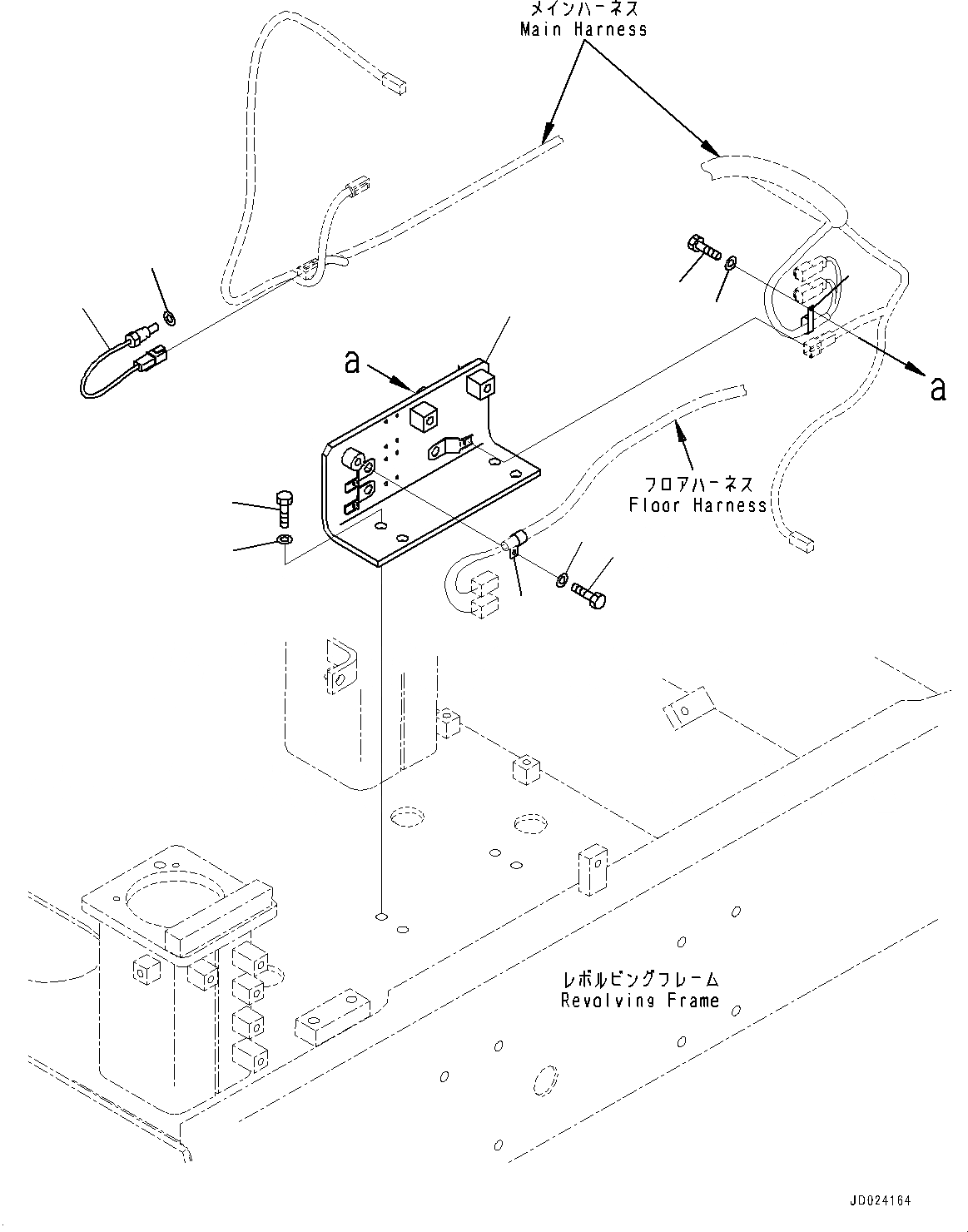 メインハーネス
Main Harness

a

a

フロアハーネス
Floor Harness

レボルビングフレーム
Revolving Frame

JD024164