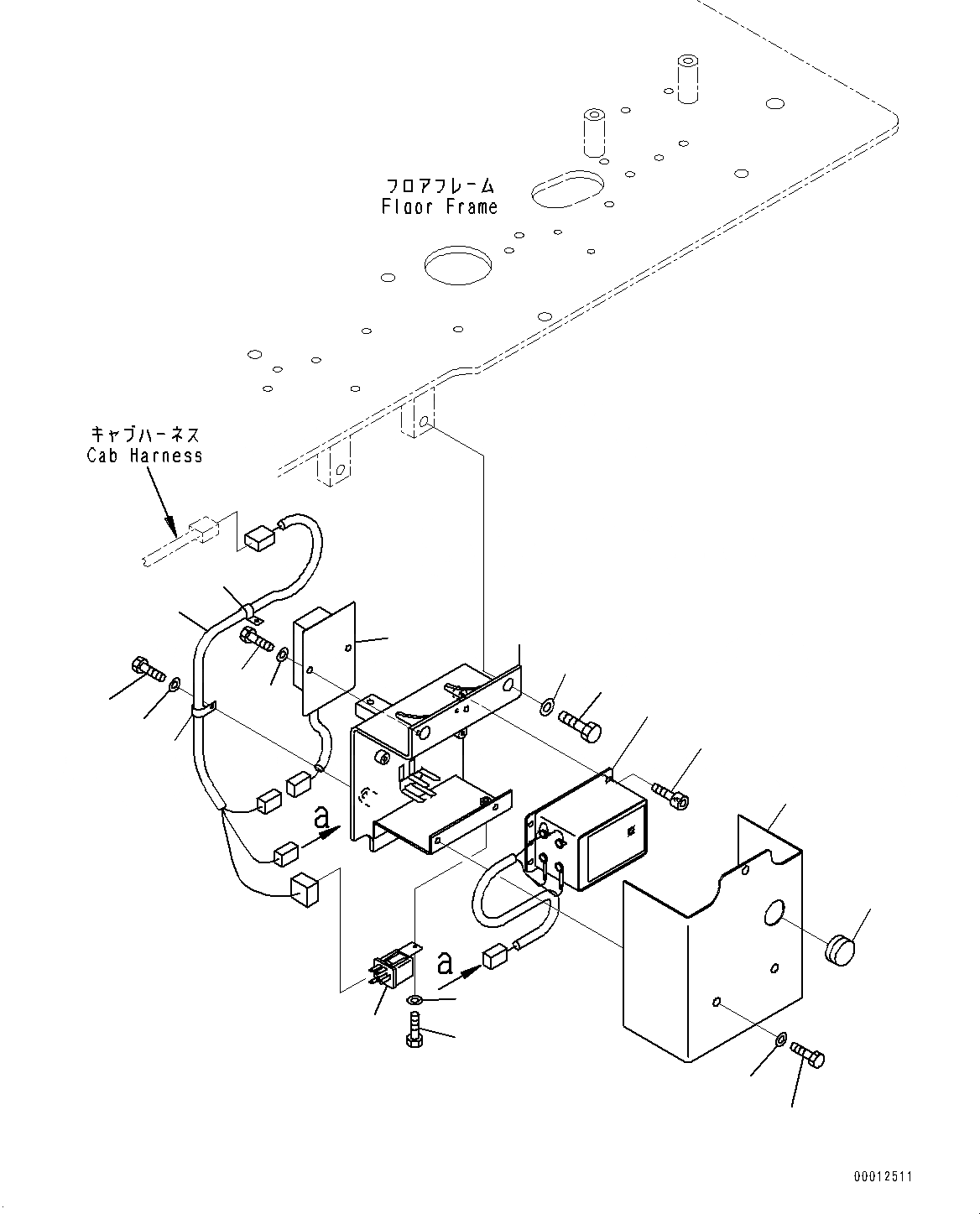 フロアフレーム
Floor Frame

キャブハーネス
Cab Harness

a

a

00012511