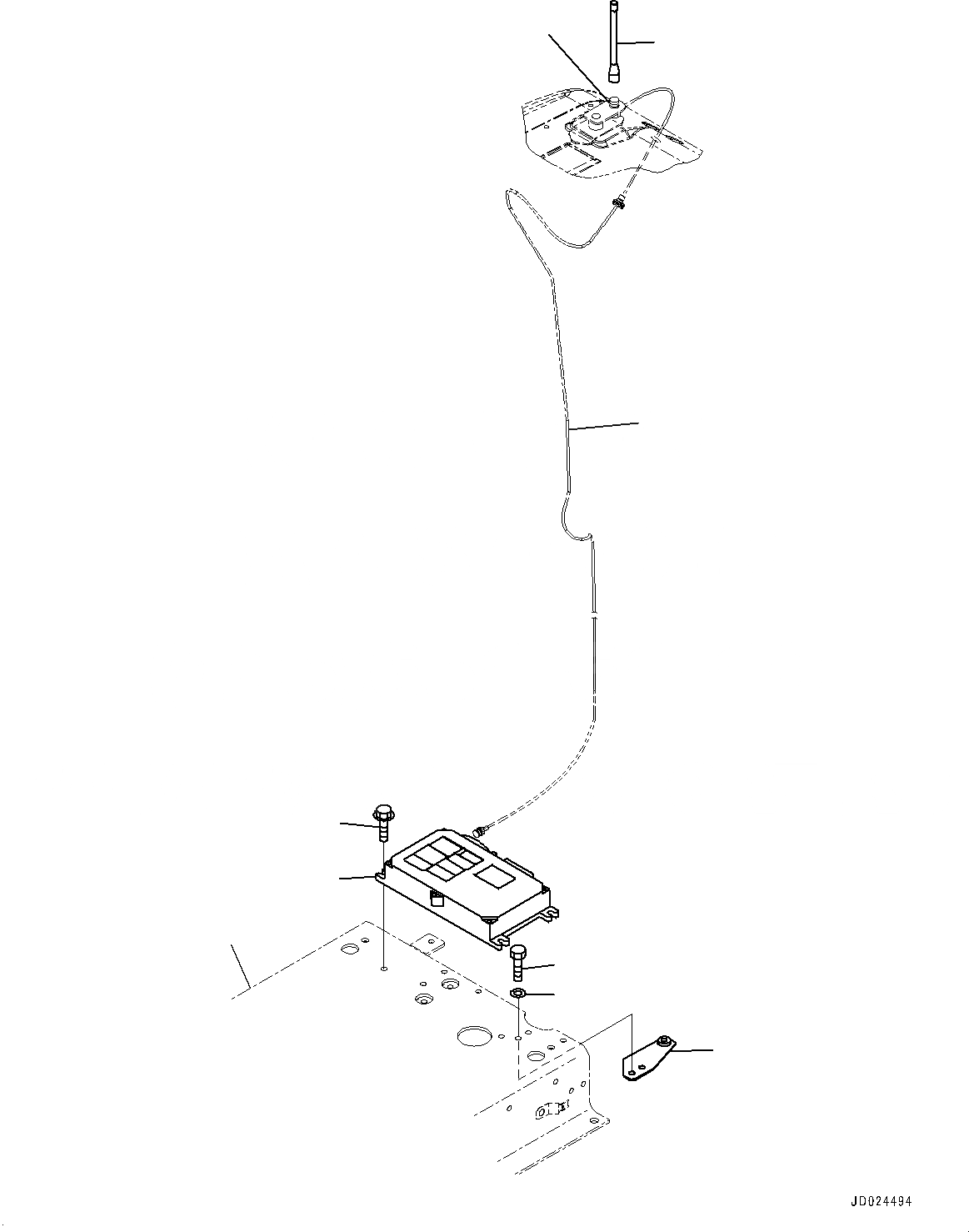 JD024494