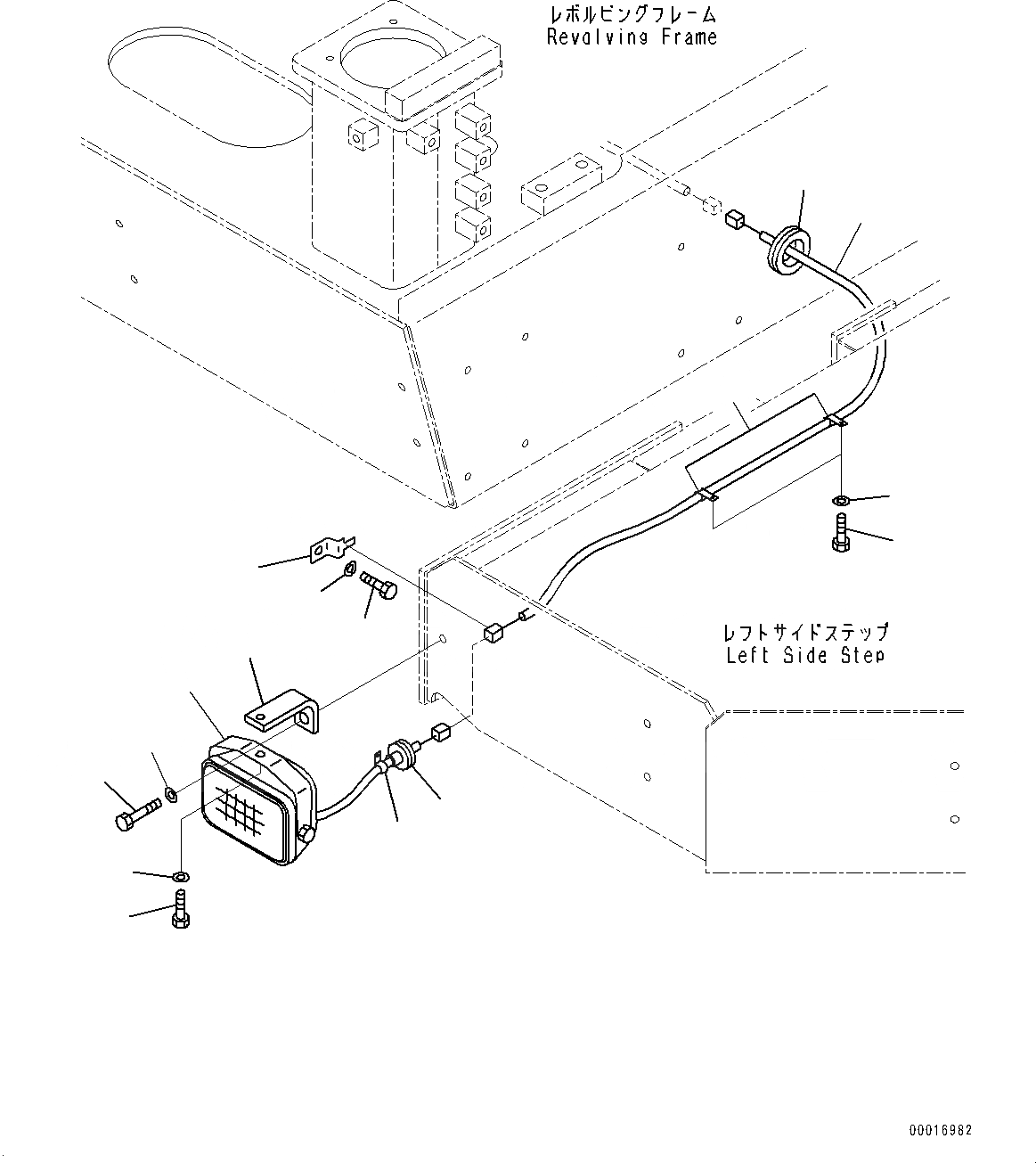 レボルビングフレーム
Revolving Frame

レフトサイドステップ
Left Side Step

00016982