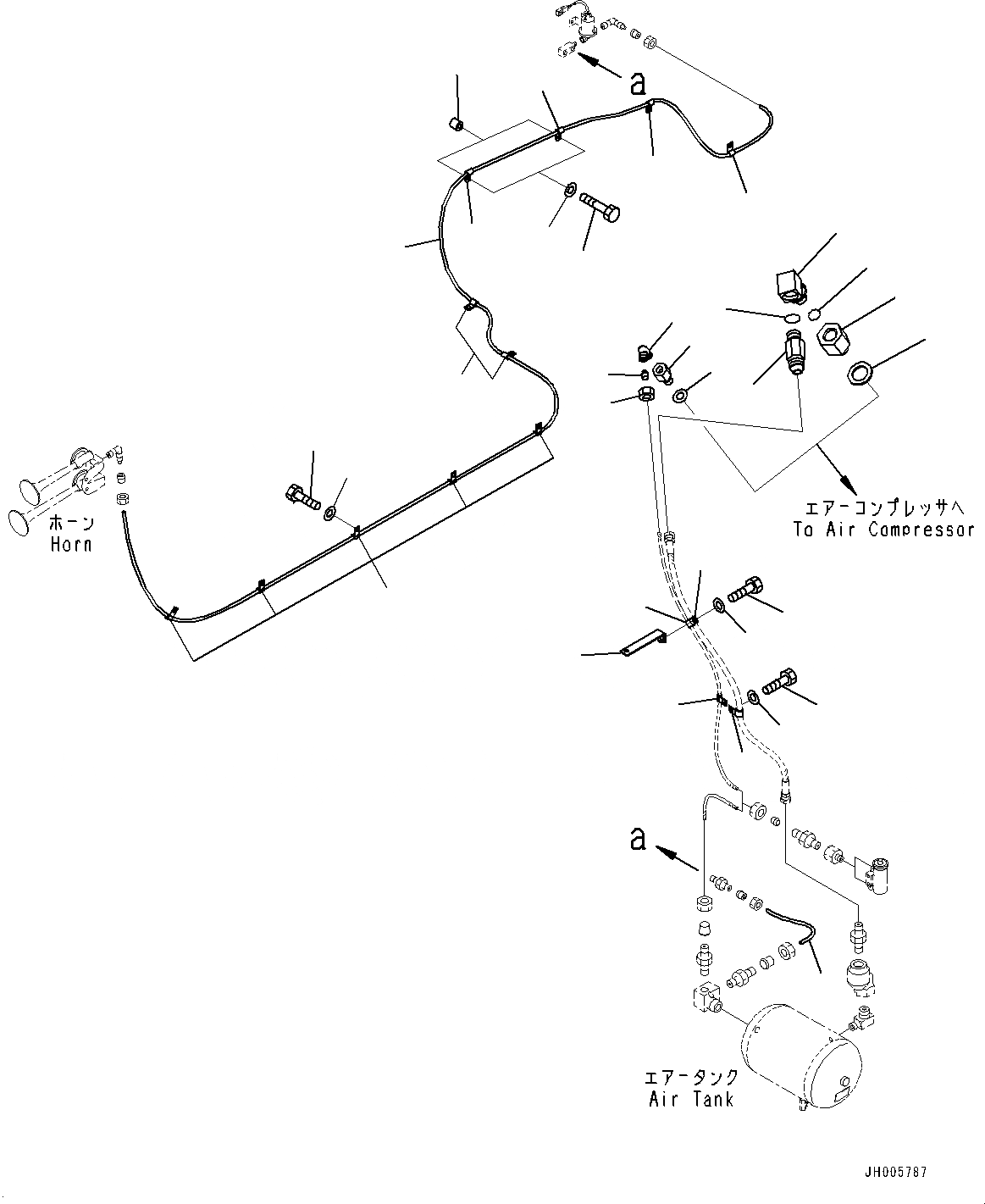 a

ホーン
Horn

エアーコンプレッサへ
To Air Compressor

a

エアータンク
Air Tank

JH005787