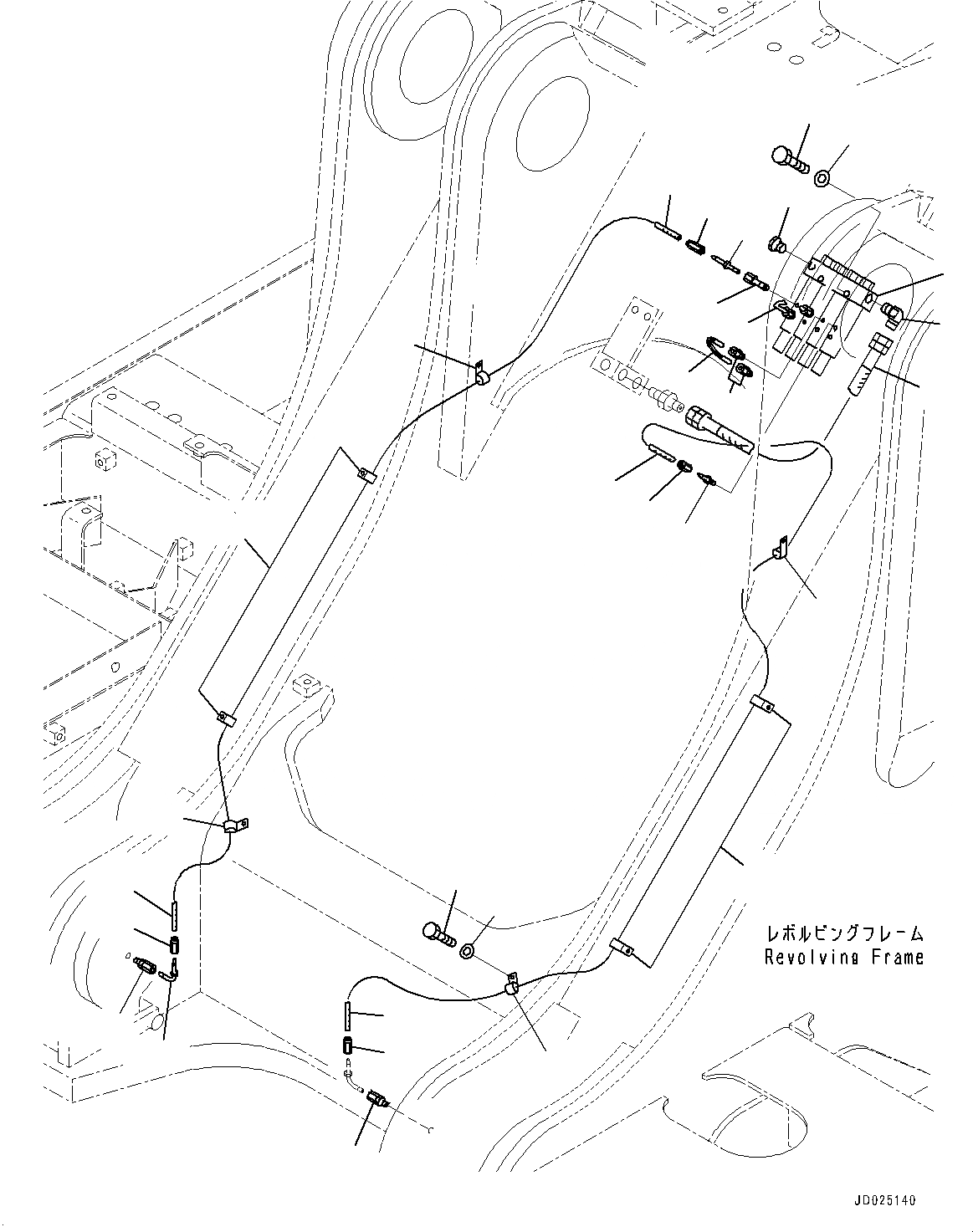 レボルビングフレーム
Revolving Frame

JD025140