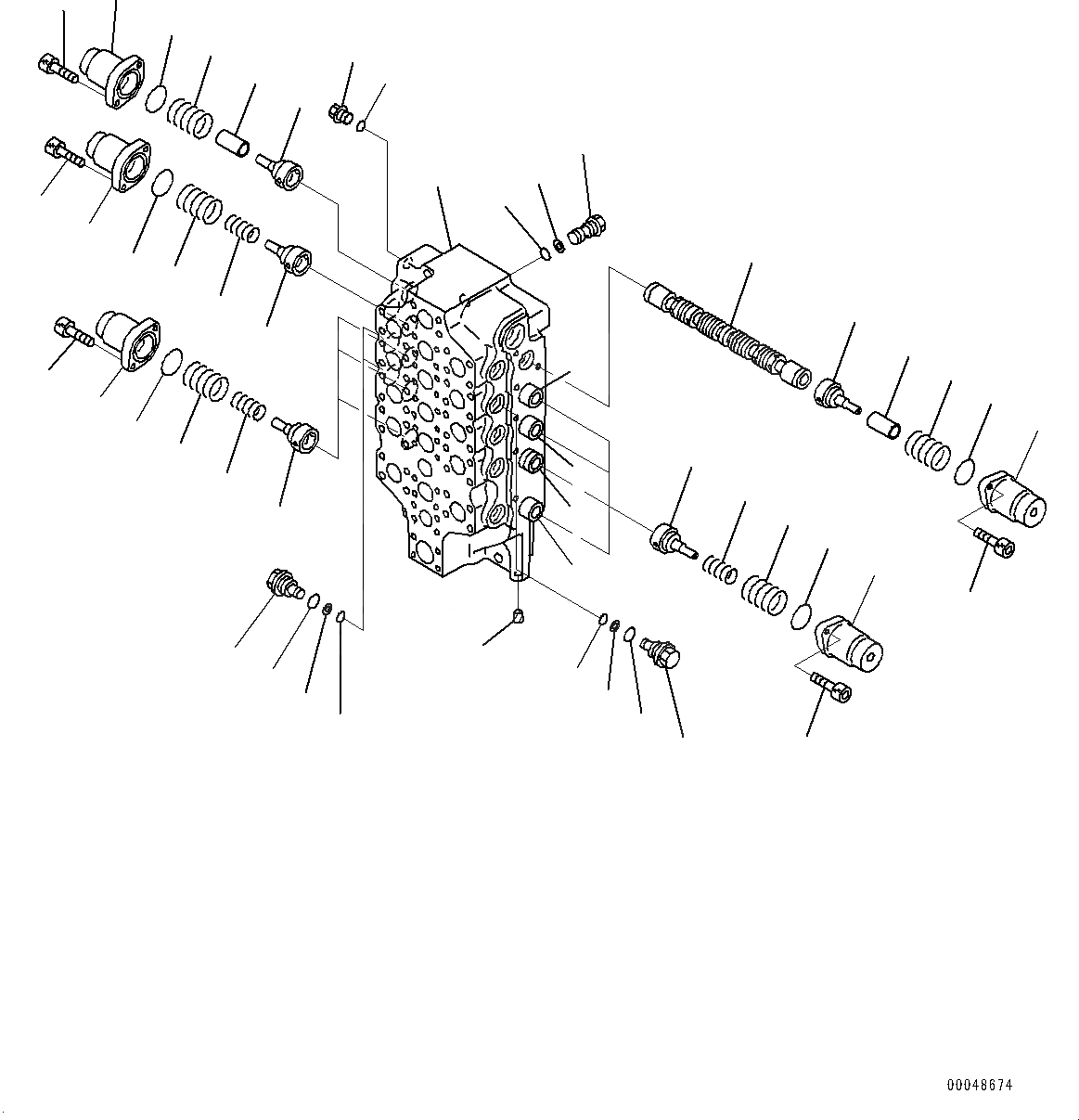 00048674