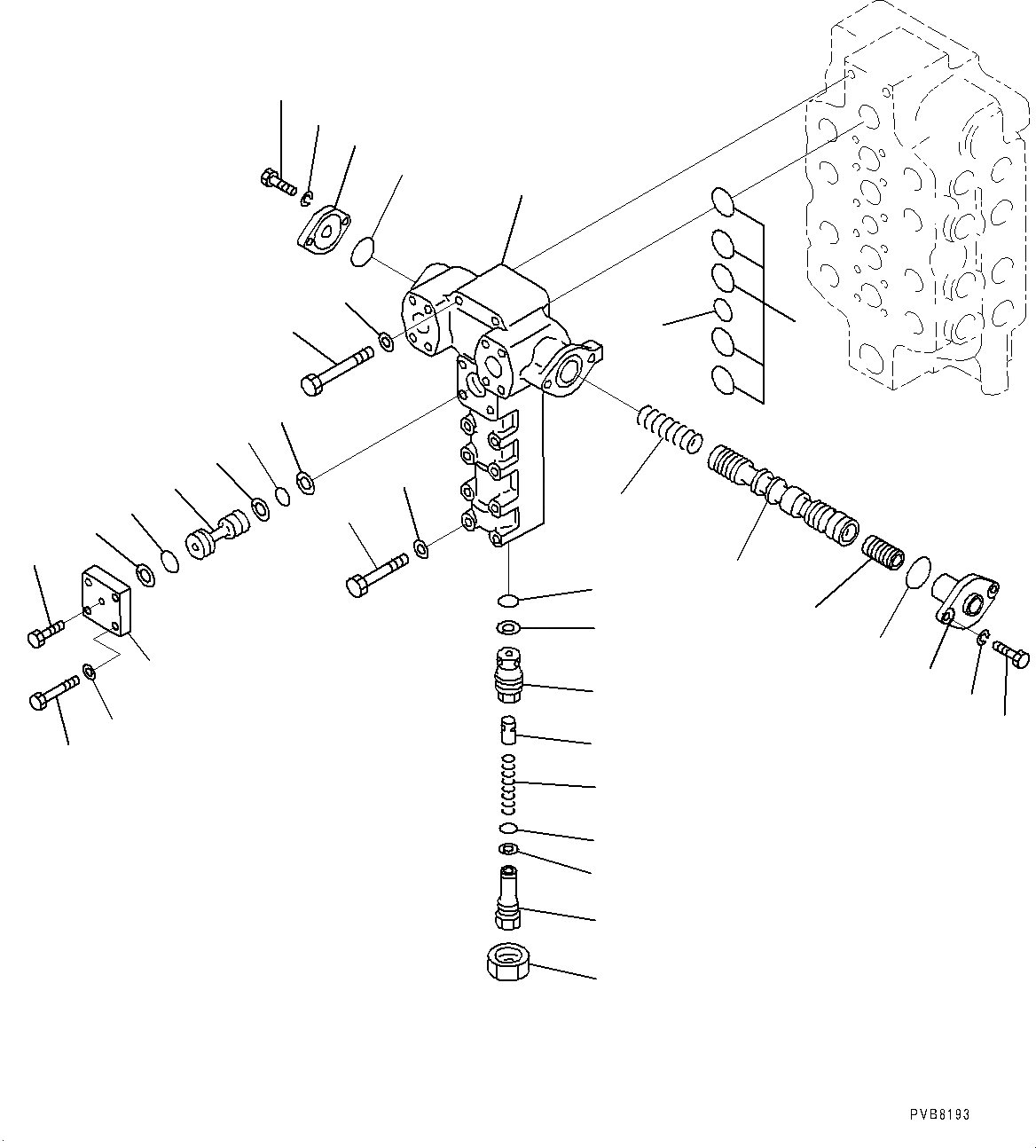 PVB8193