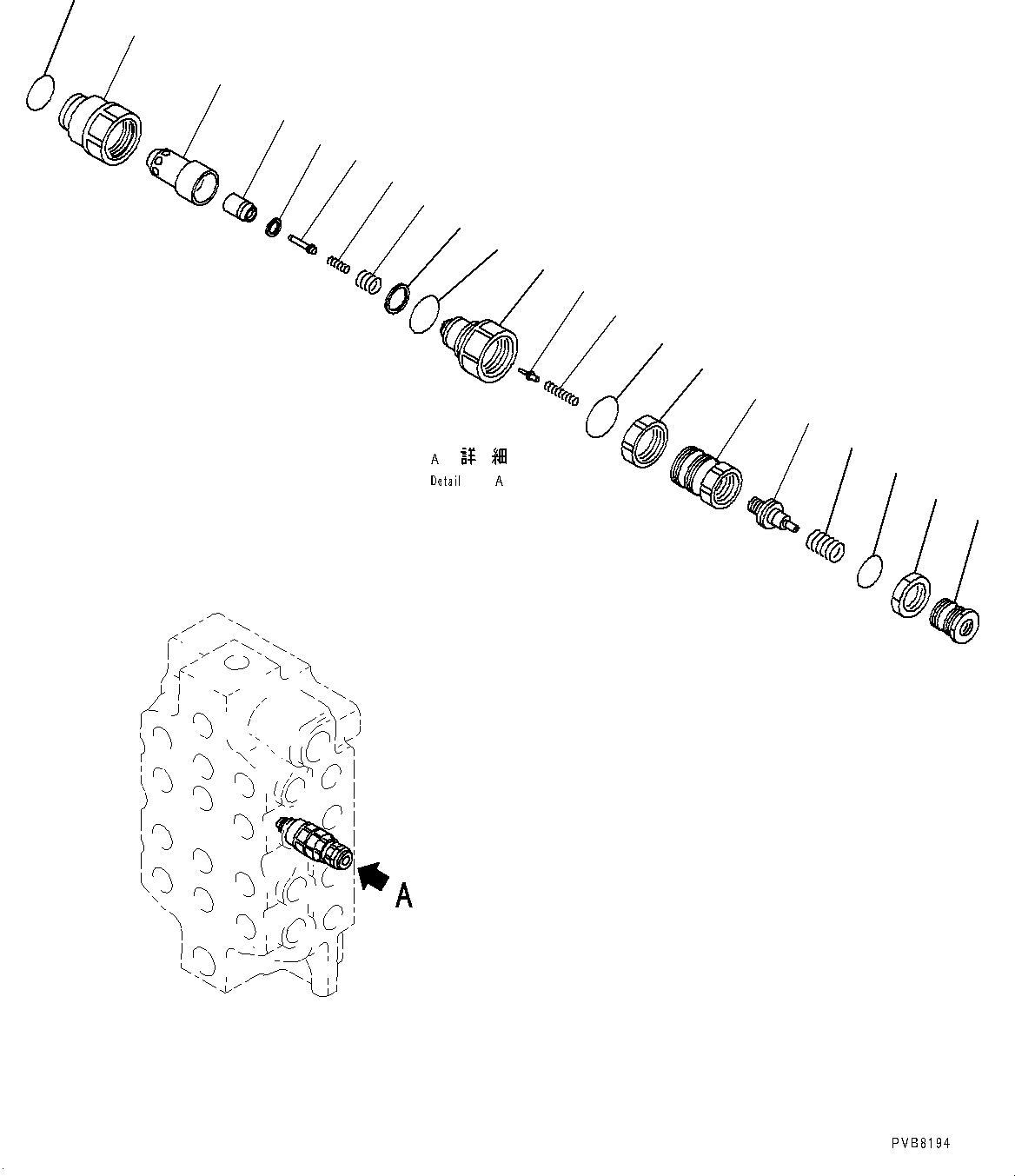 A 詳 細
Detail A

A

PVB8194