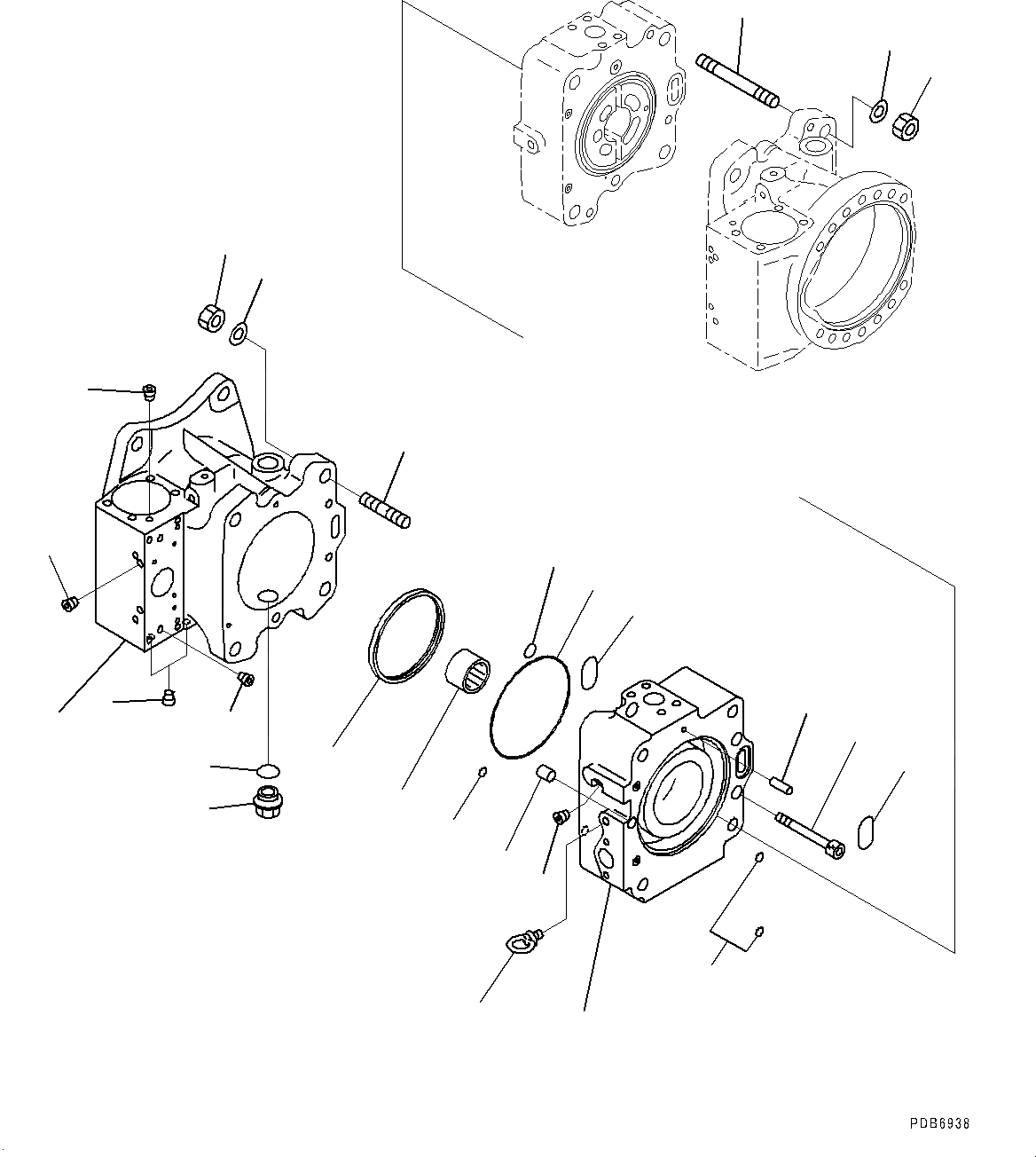 PDB6938