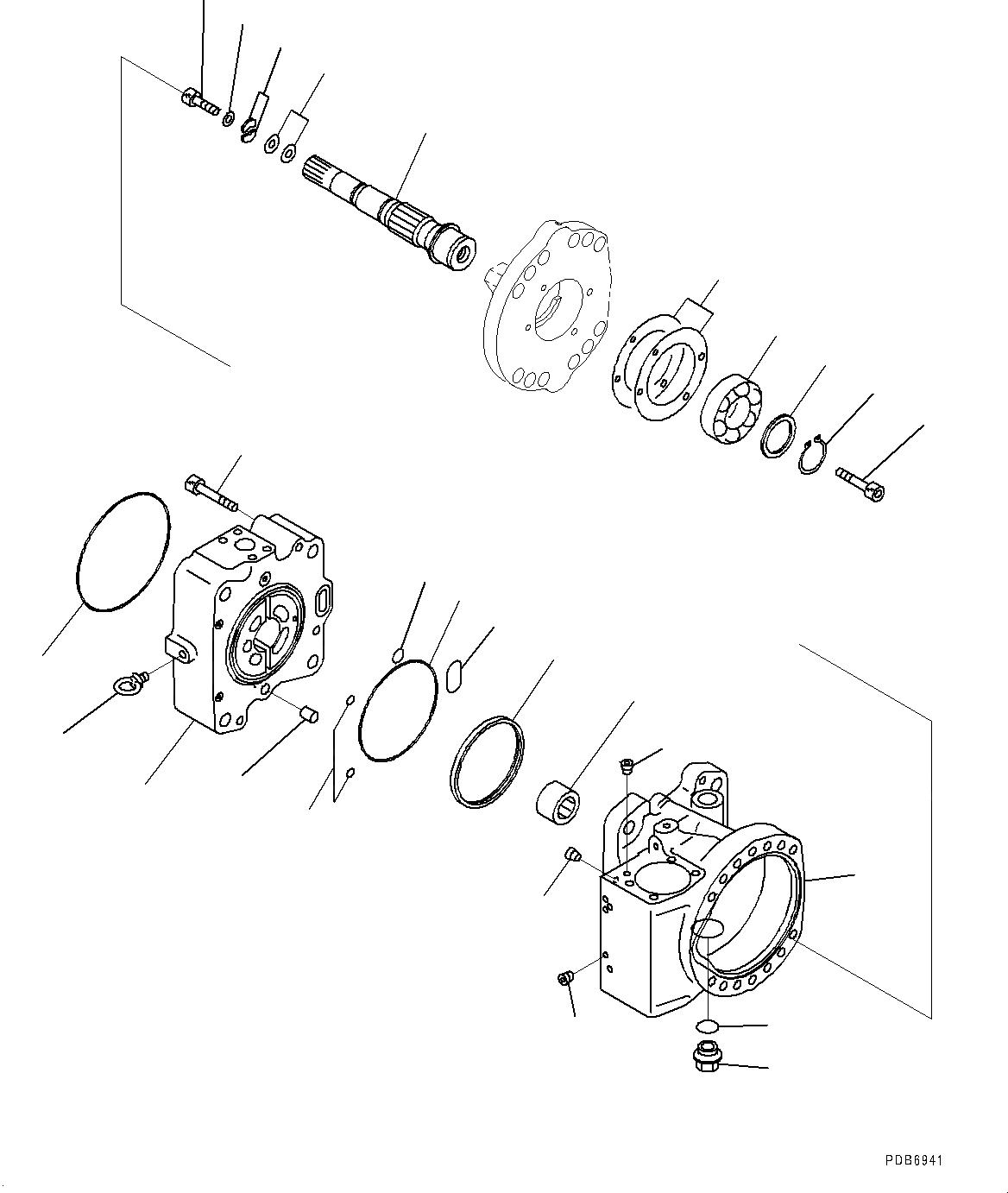 PDB6941