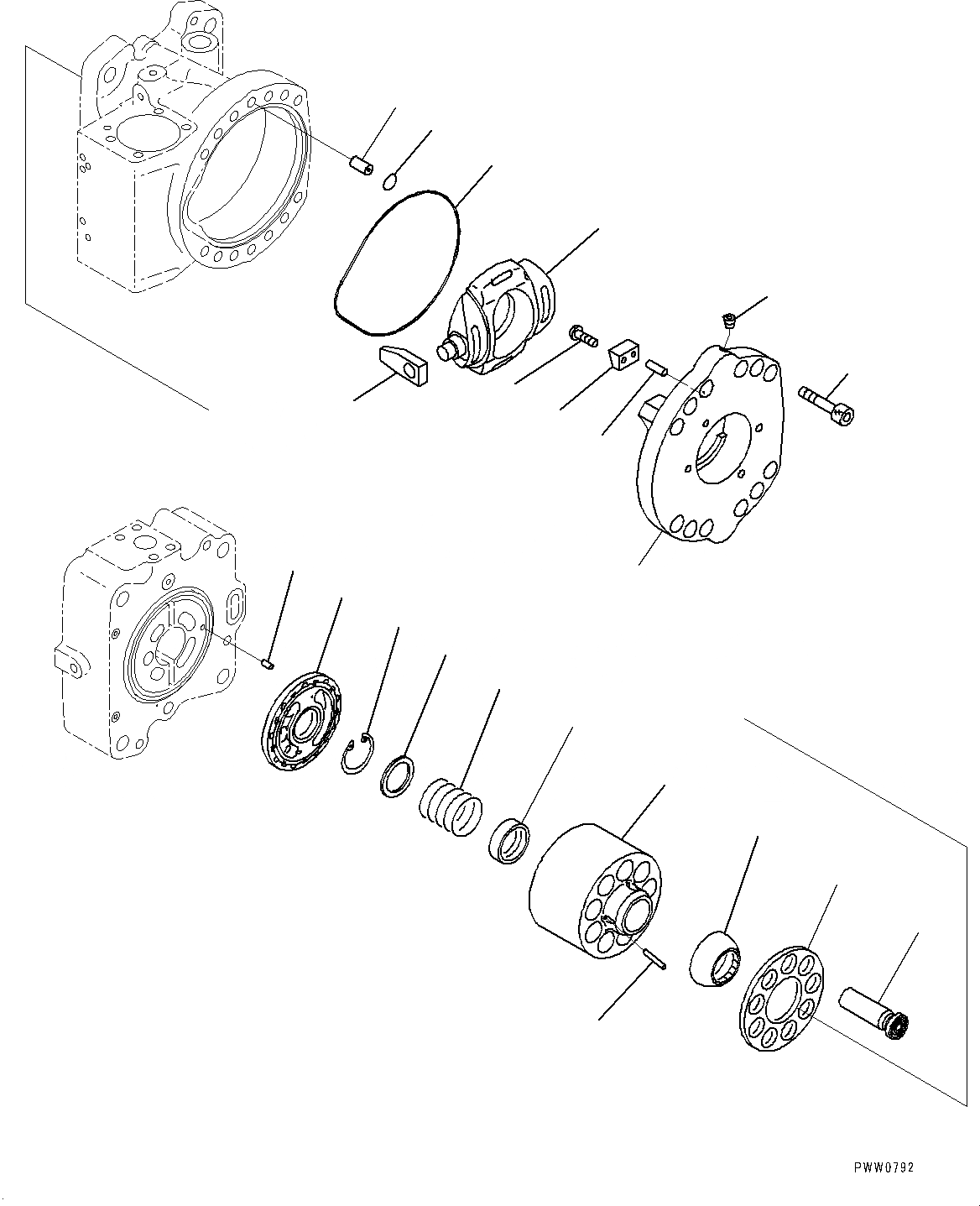 PWW0792