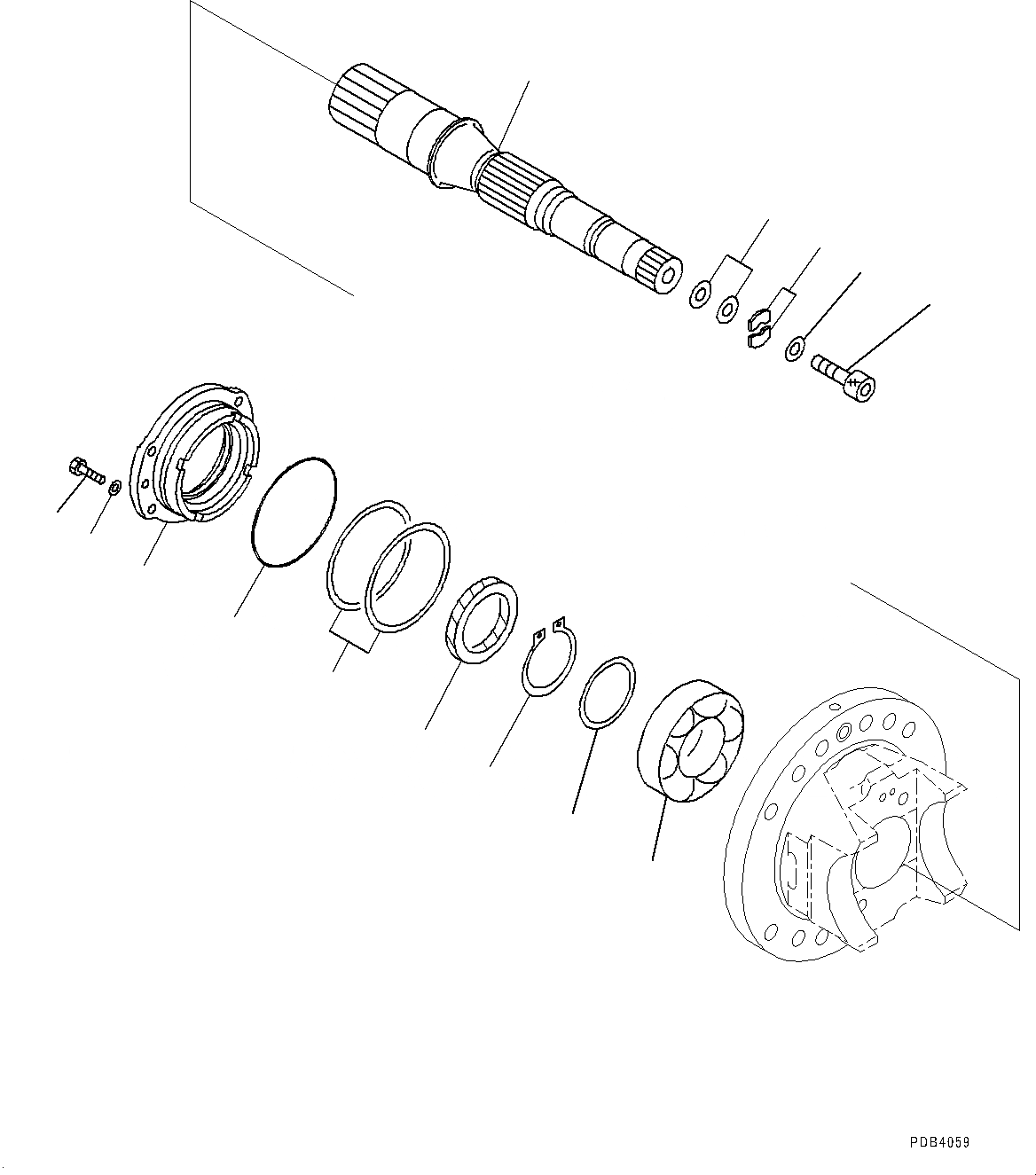 PDB4059