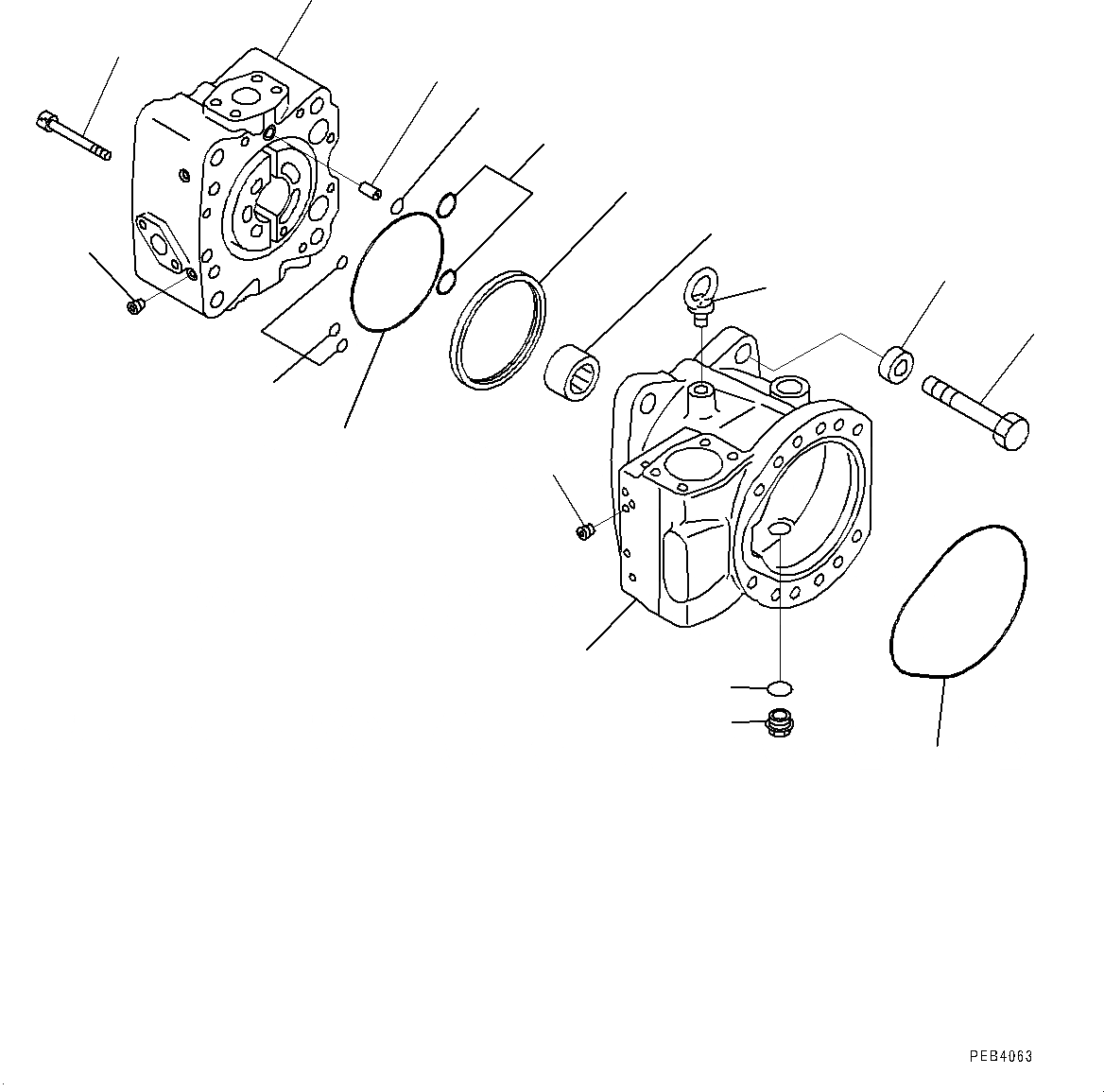 PEB4063