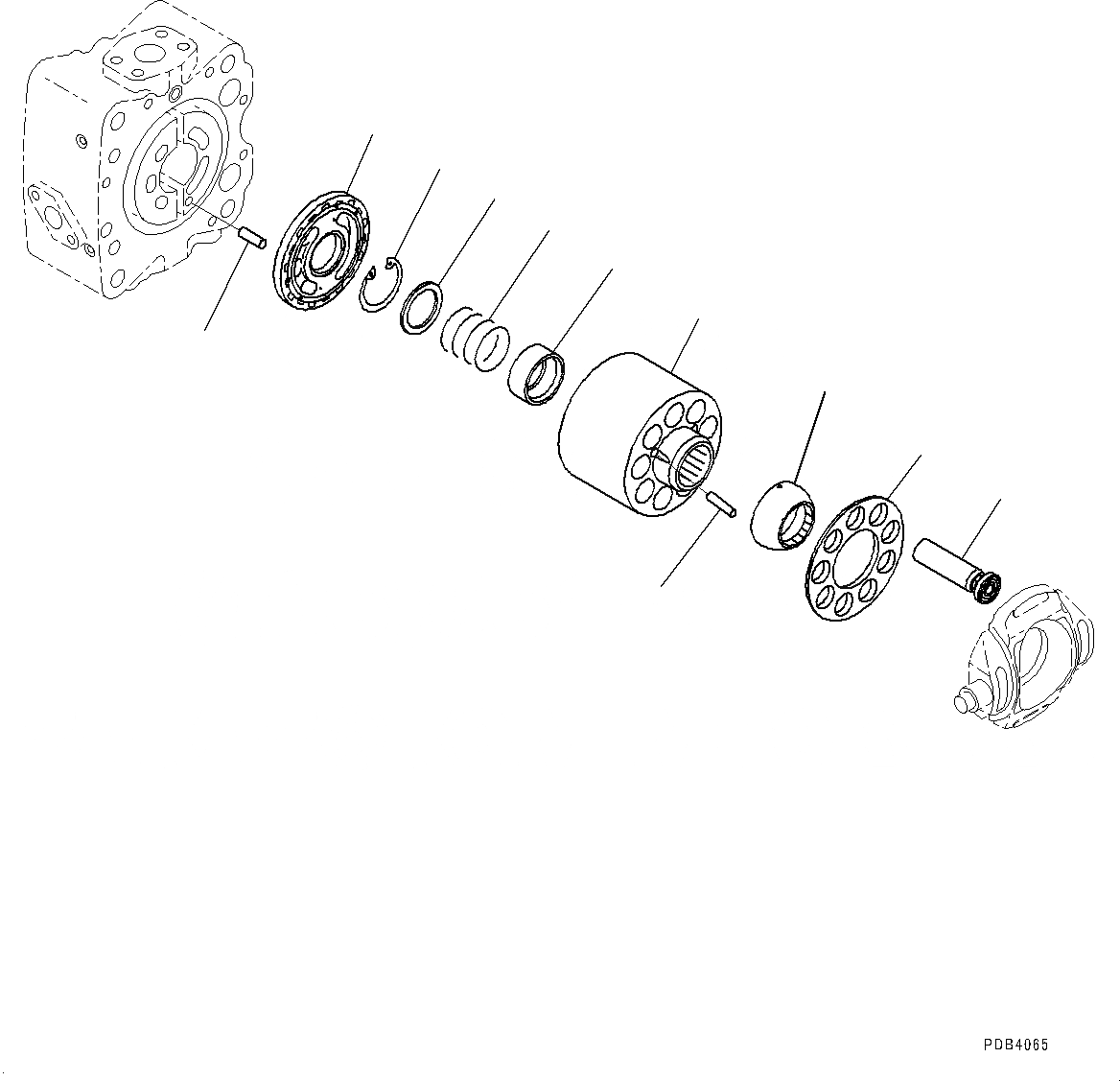 PDB4065