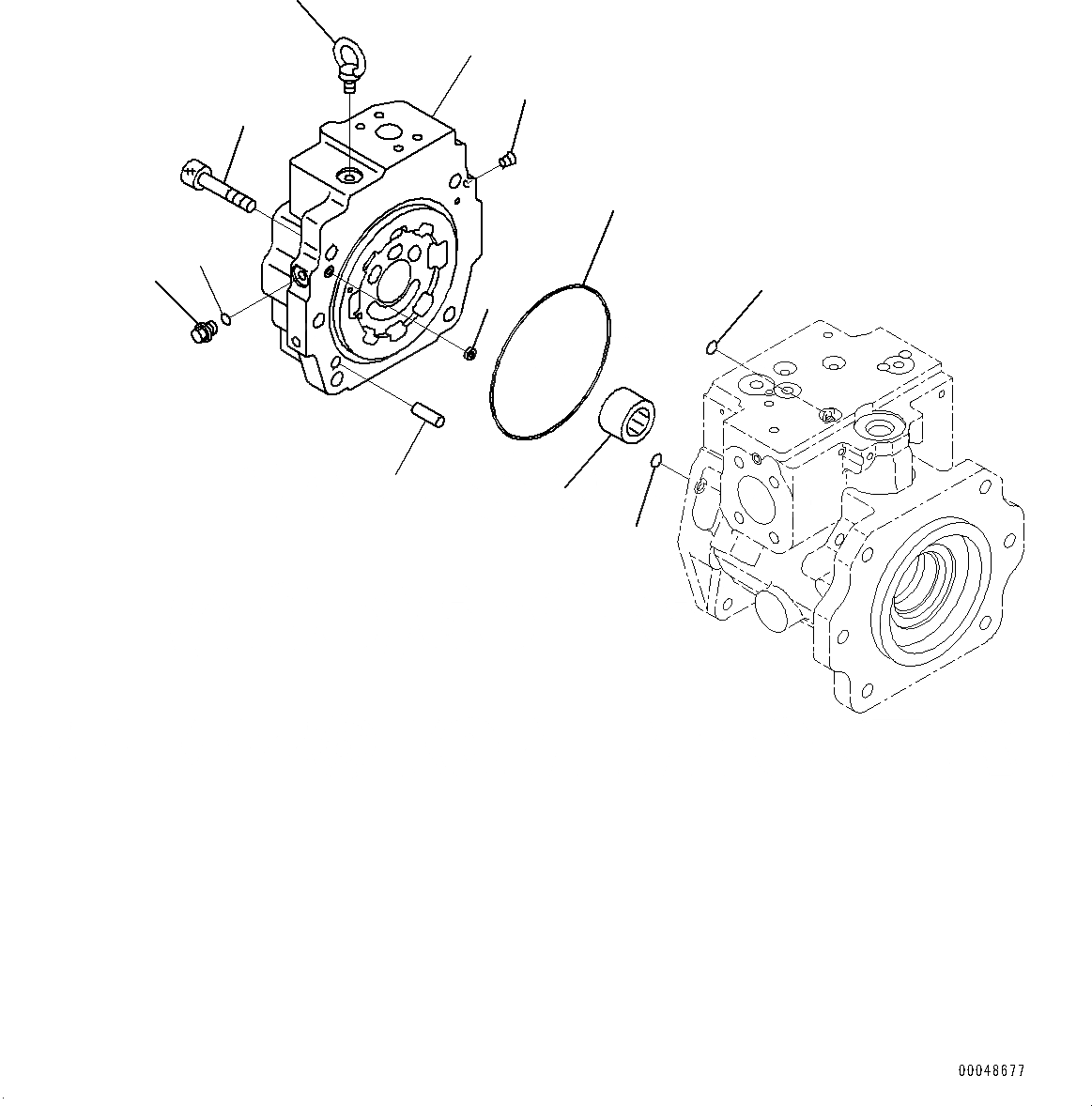 00048677