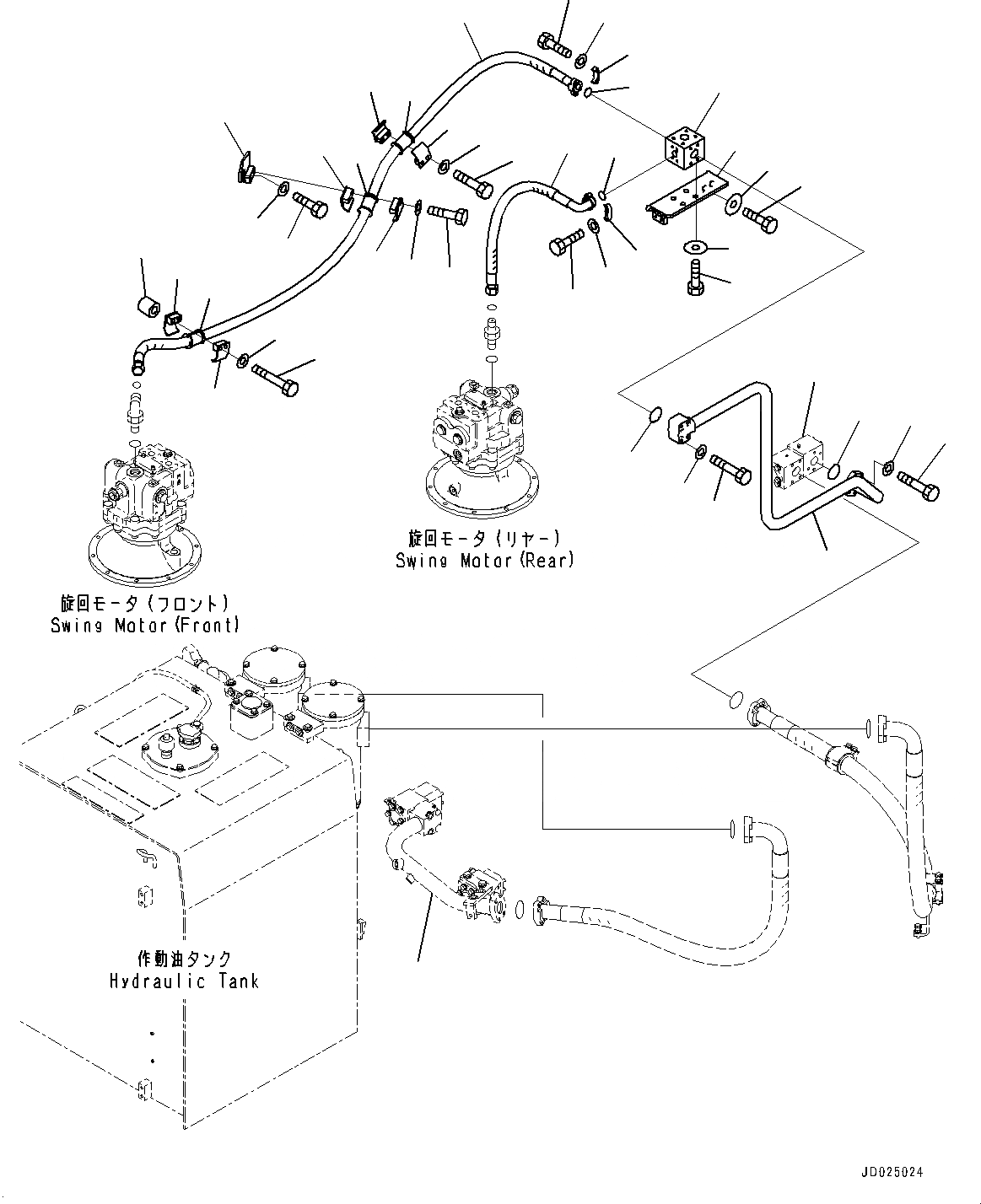 旋回モータ（リヤー）
Swing Motor(Rear)

旋回モータ（フロント）
Swing Motor(Front)

作動油タンク
Hydraulic Tank

JD025024