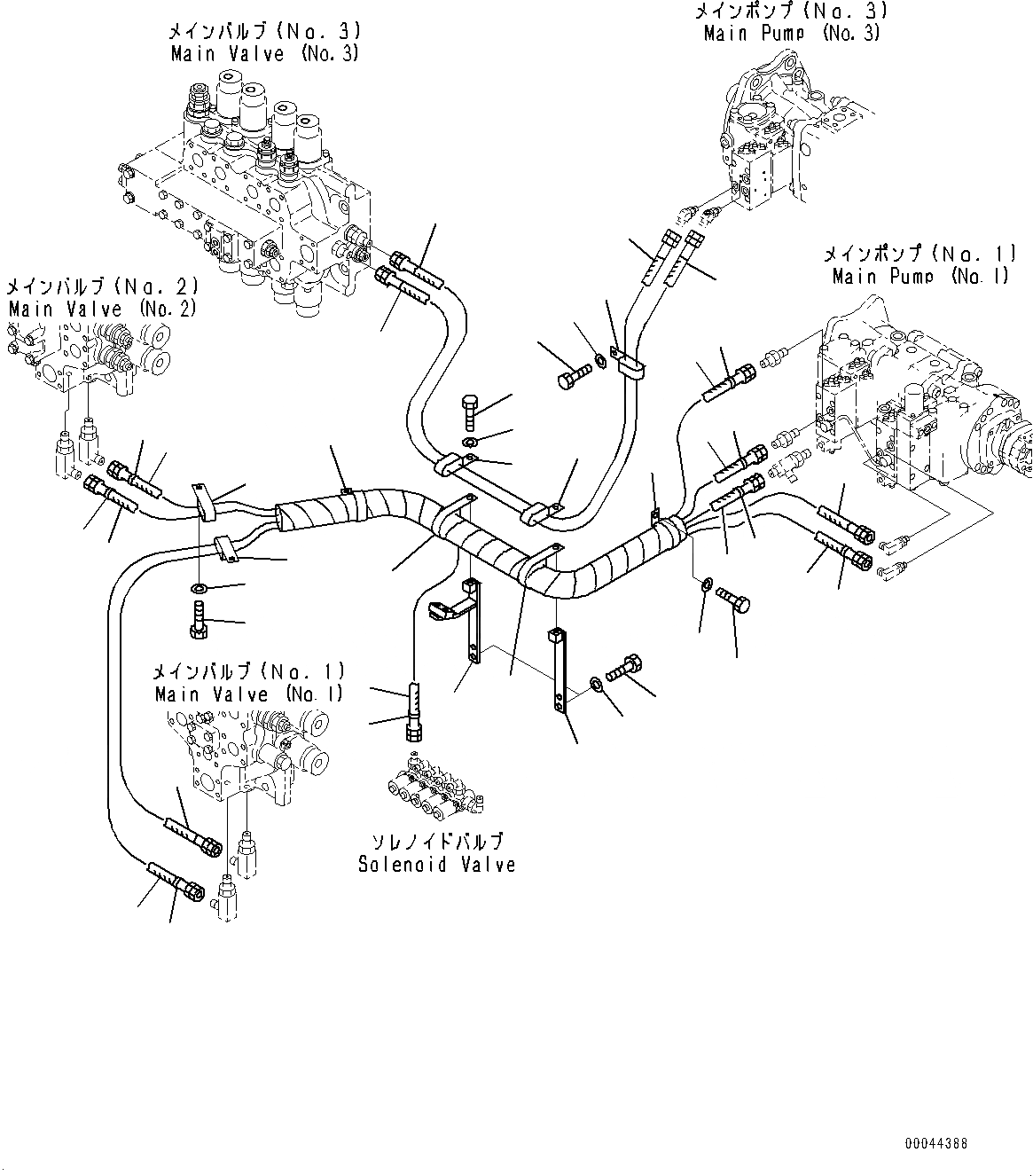 メインバルブ (No. 3)
Main Valve (No. 3)

メインポンプ (No. 3)
Main Pump (No. 3)

メインバルブ (No. 2)
Main Valve (No. 2)

メインポンプ (No. 1)
Main Pump (No. 1)

メインバルブ (No. 1)
Main Valve (No. 1)

ソレノイドバルブ
Solenoid Valve

00044388