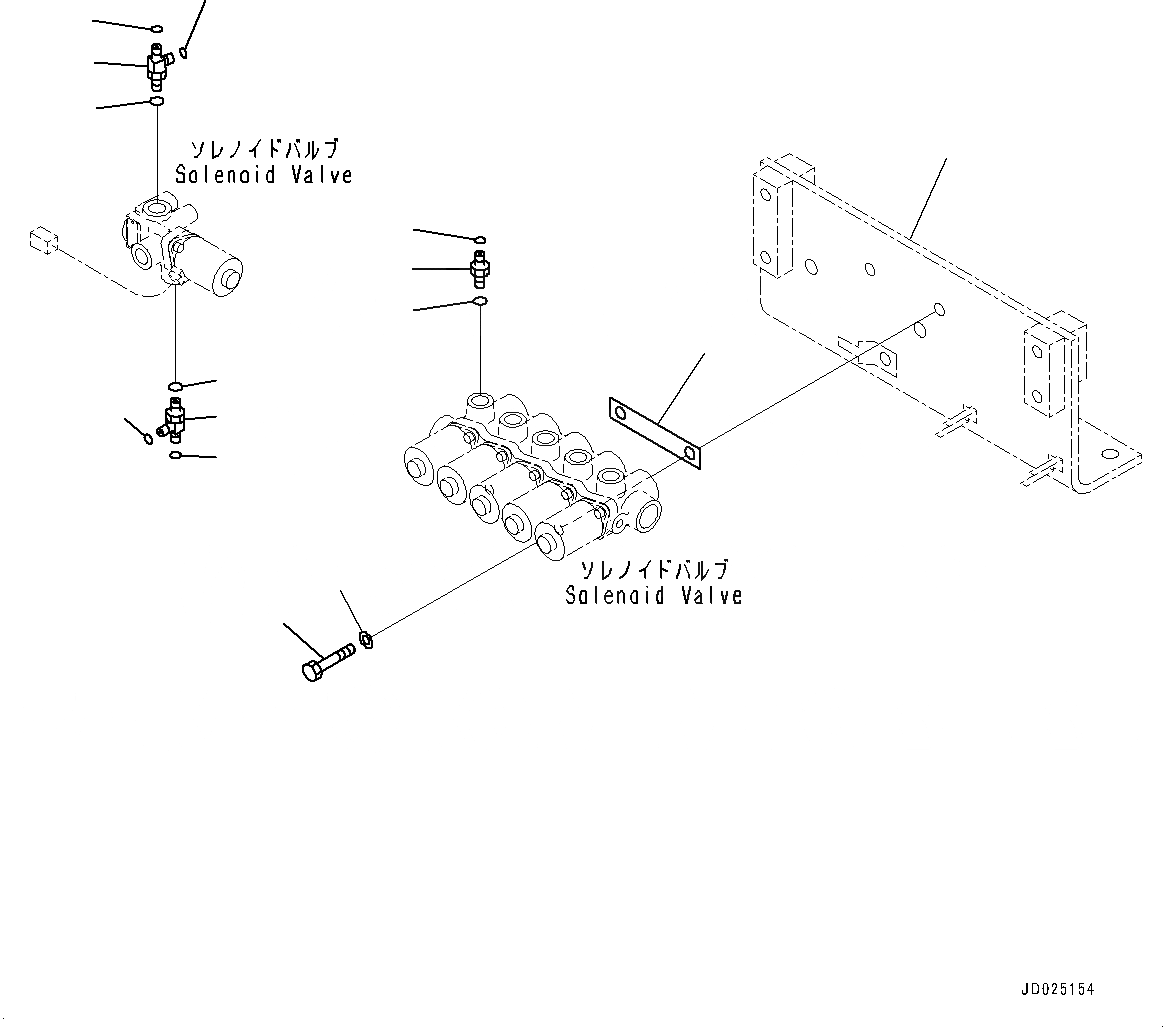 ソレノイドバルブ
Solenoid Valve

ソレノイドバルブ
Solenoid Valve

JD025154