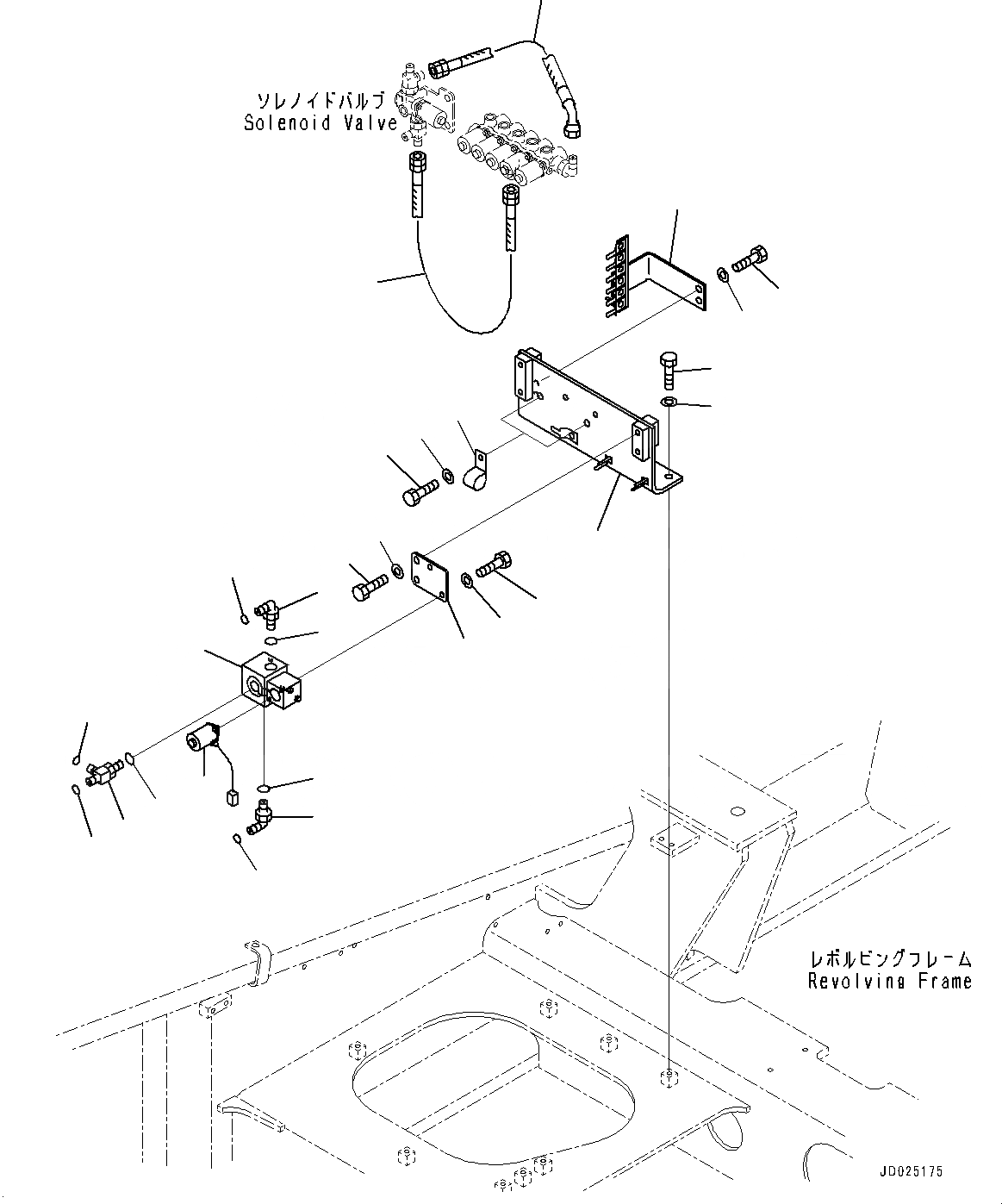 ソレノイドバルブ
Solenoid Valve

レボルビングフレーム
Revolving Frame

JD025175