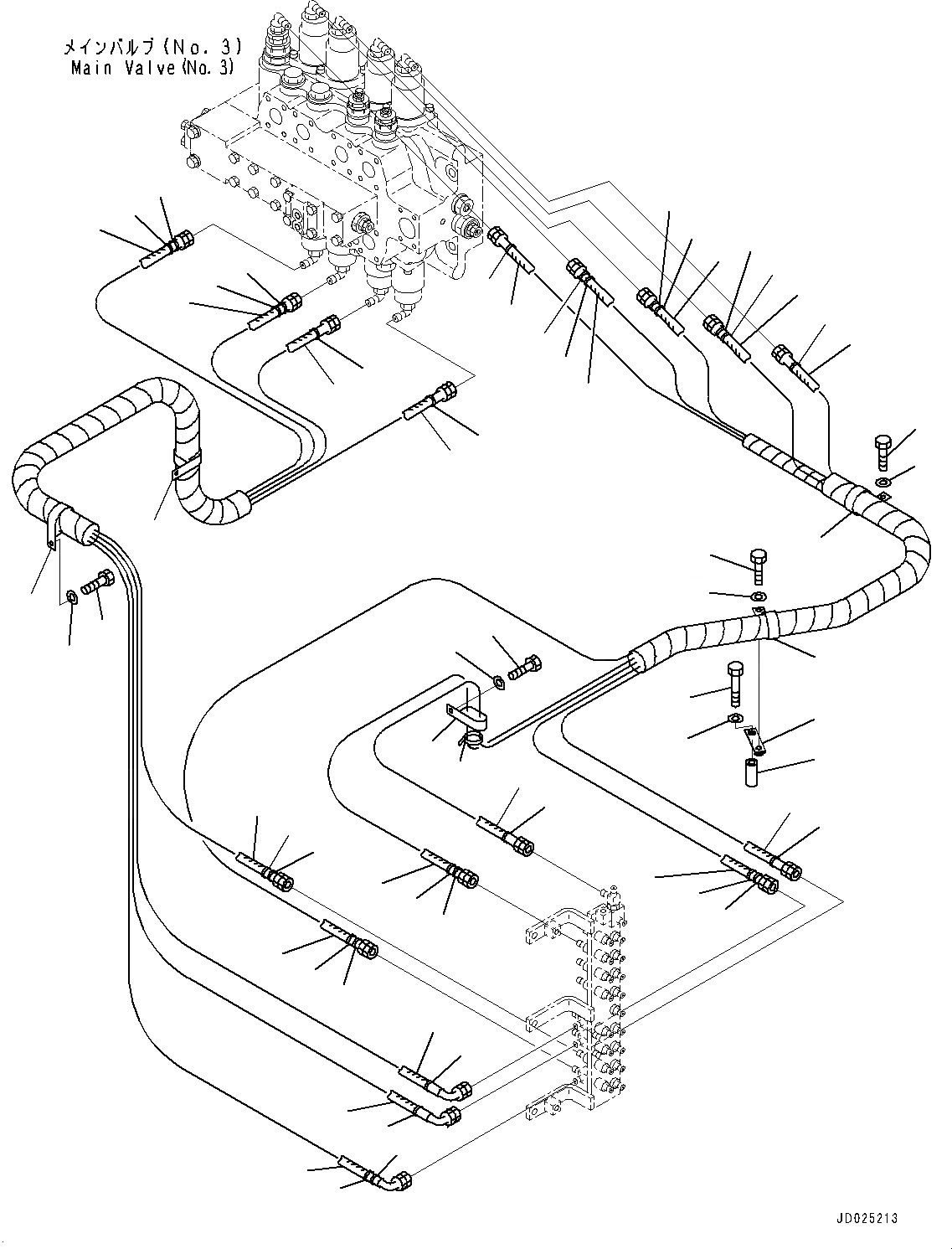 メインバルブ(No. 3)
Main Valve(No. 3)

JD025213