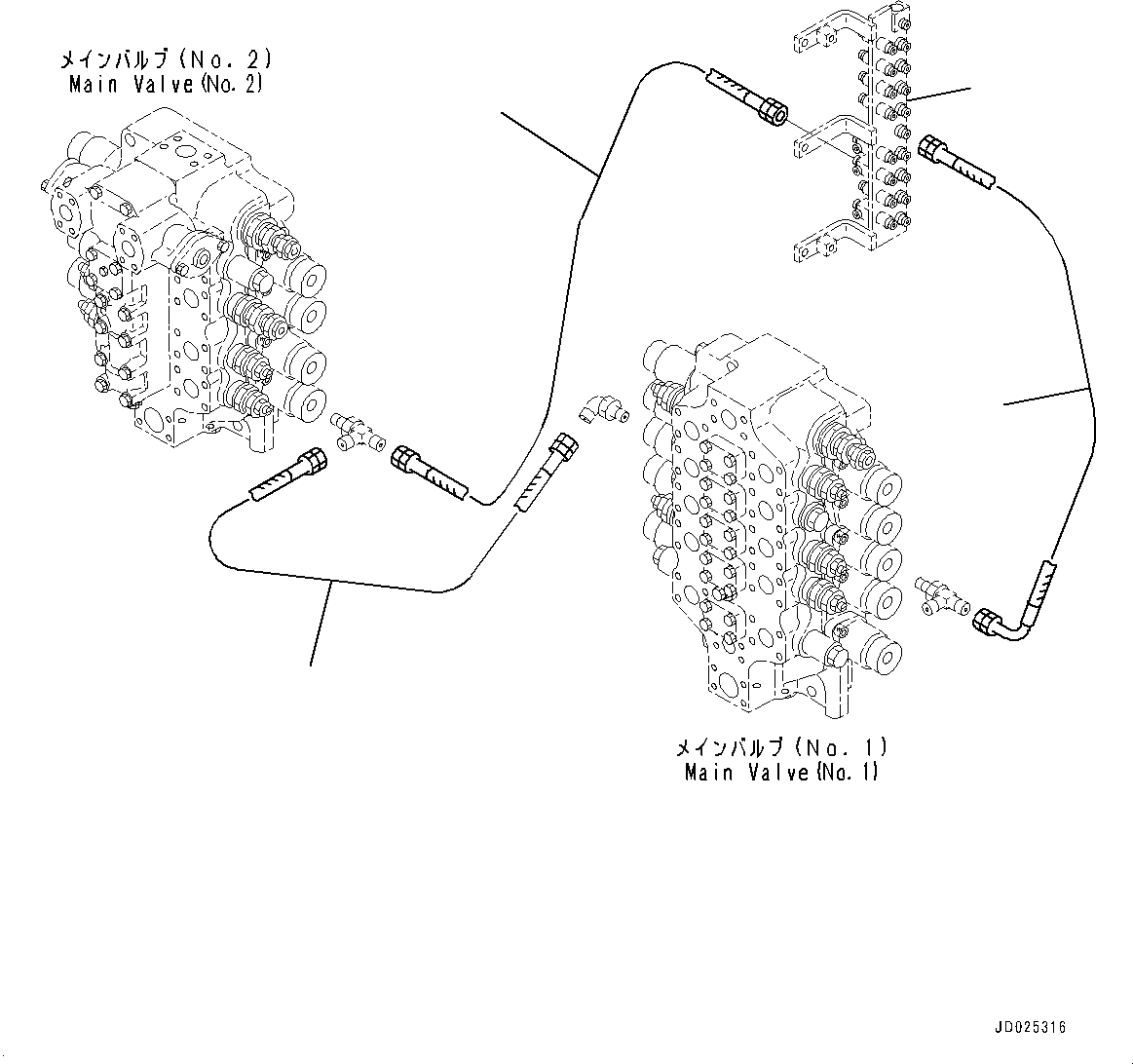 メインバルブ(No. 2)
Main Valve(No. 2)

メインバルブ(No. 1)
Main Valve(No. 1)

JD025316