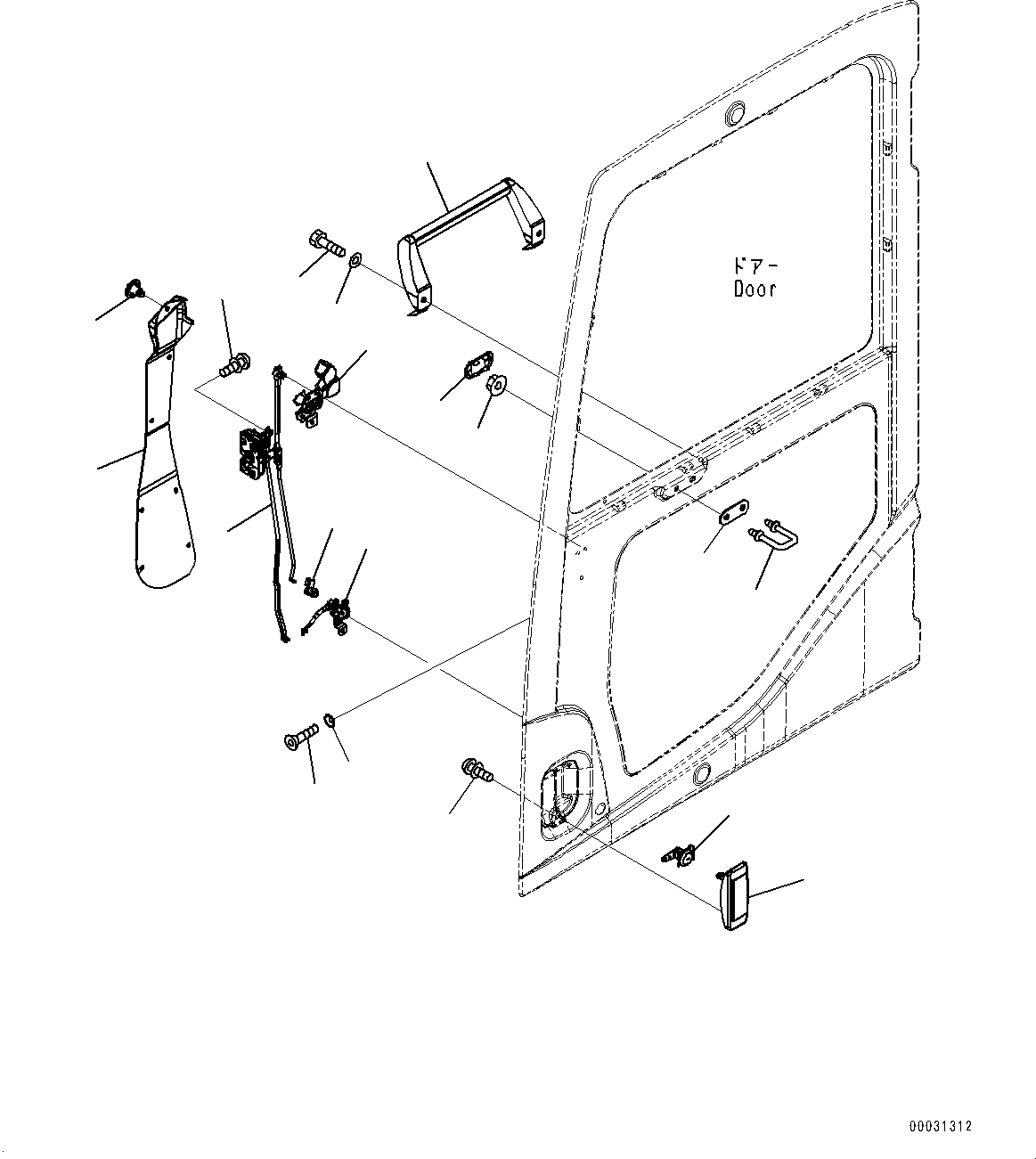 ドアー
Door

00031312