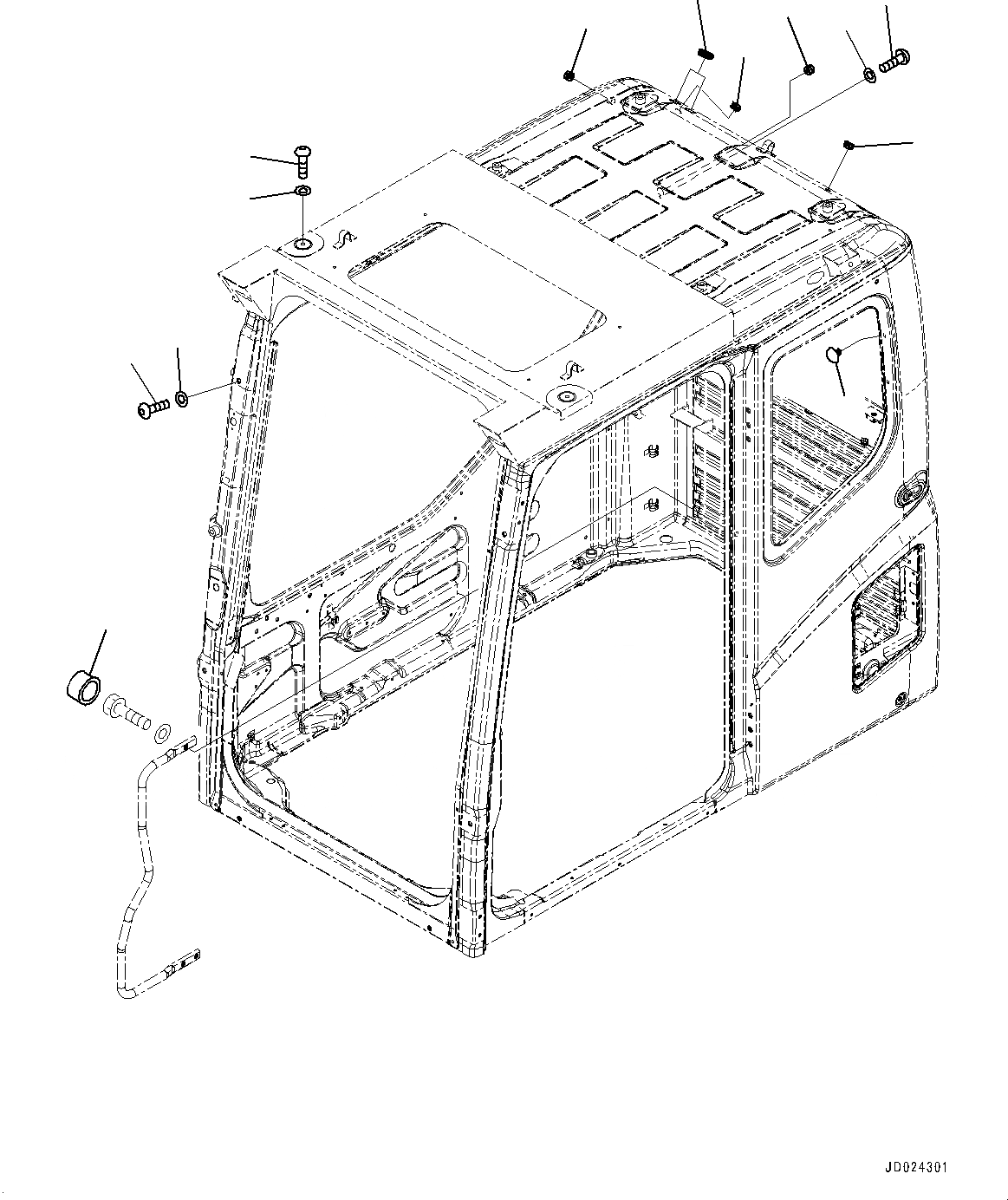 JD024301