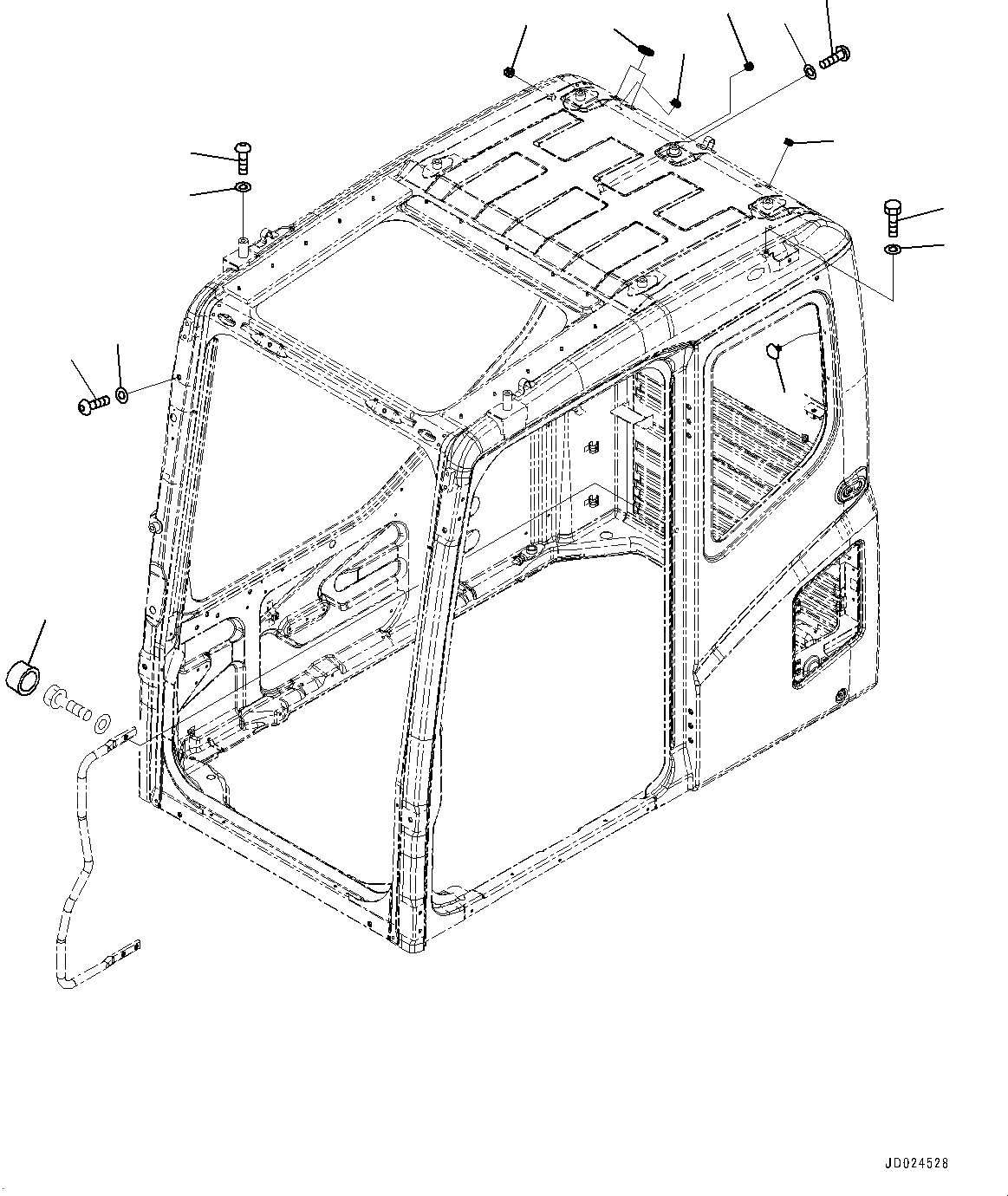 JD024528